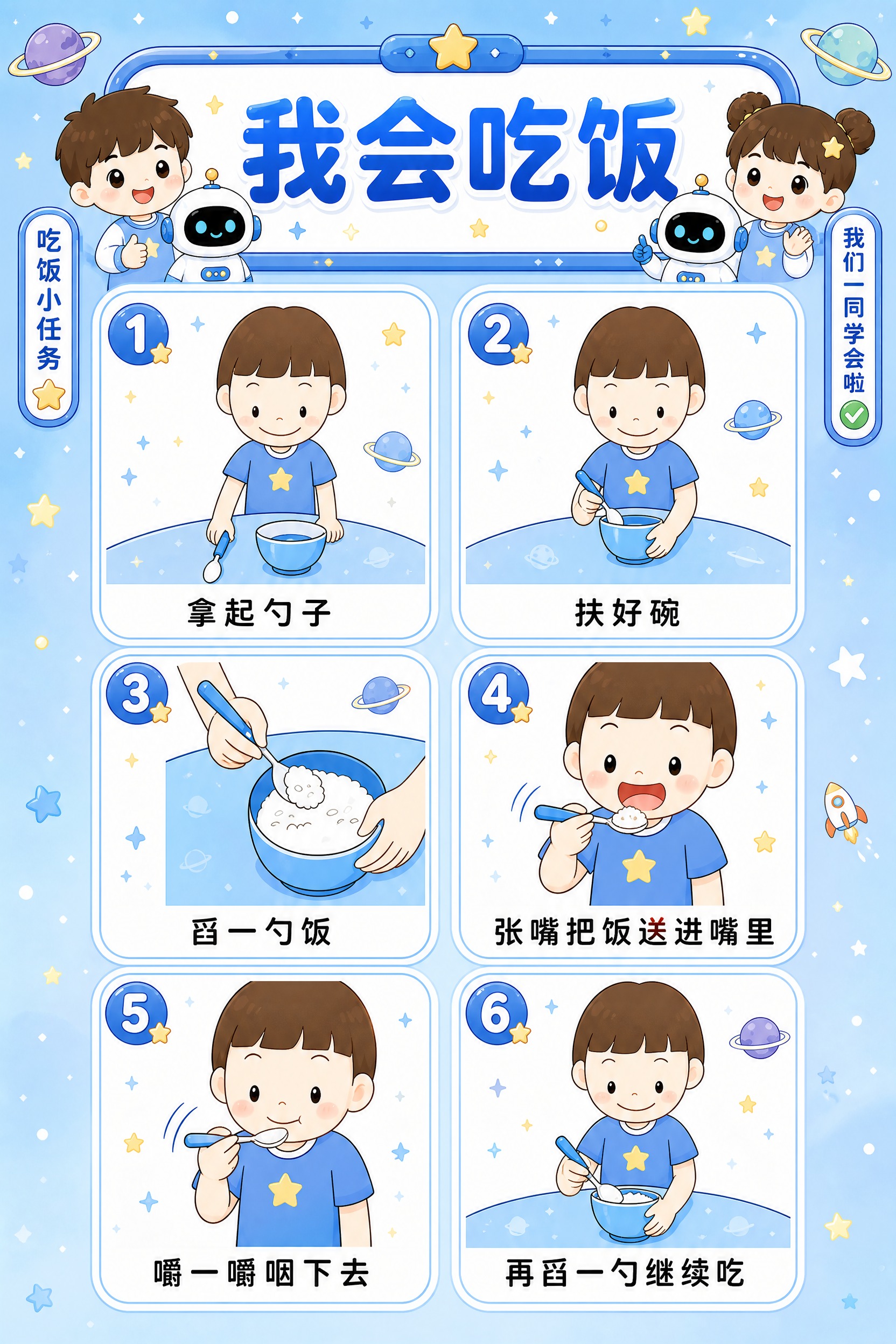 我会吃饭

吃饭小任务

我们一同学会啦

1

拿起勺子

2

扶好碗

3

舀一勺饭

4

张嘴把饭送进嘴里

5

嚼一嚼咽下去

6

再舀一勺继续吃