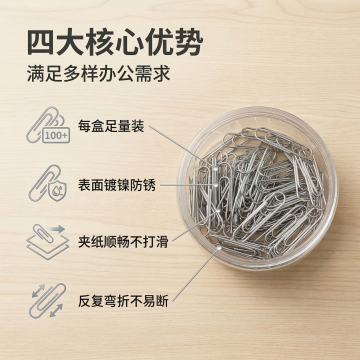 四大核心优势
满足多样办公需求

100+
每盒足量装

表面镀镍防锈

夹纸顺畅不打滑

反复弯折不易断