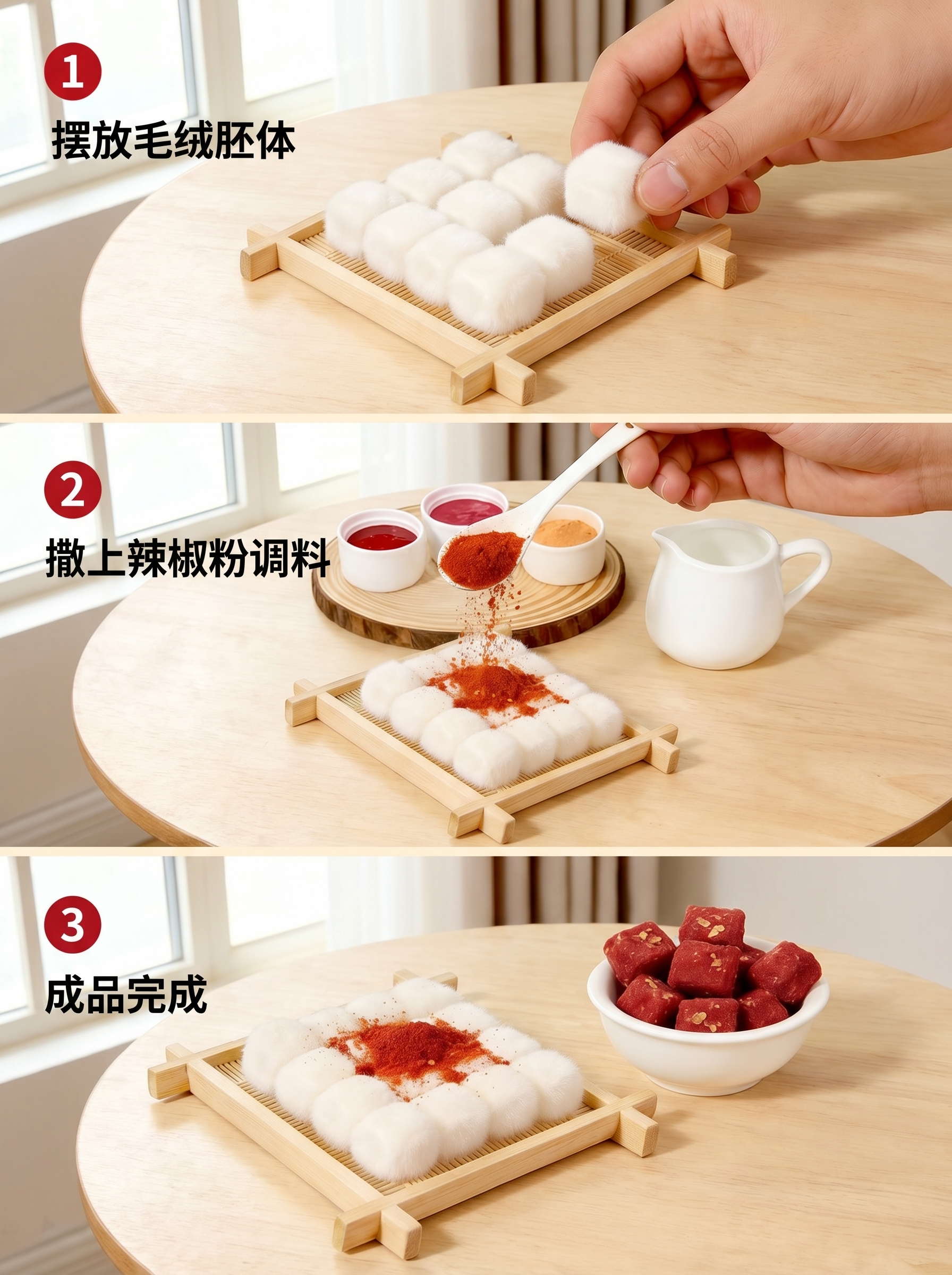 1
摆放毛绒胚体

2
撒上辣椒粉调料

3
成品完成