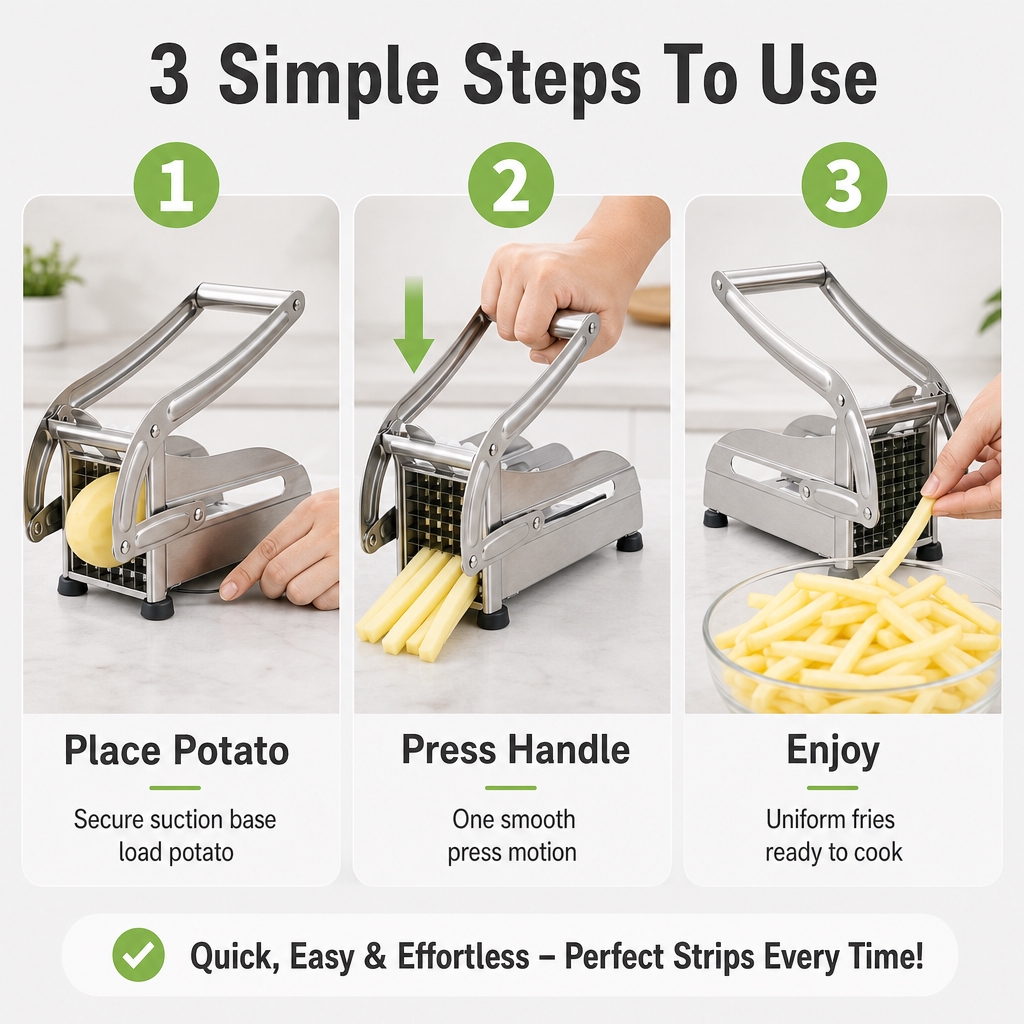 3 Simple Steps To Use

1

Place Potato

Secure suction base load potato

2

Press Handle

One smooth press motion

3

Enjoy

Uniform fries ready to cook

Quick, Easy & Effortless – Perfect Strips Every Time!