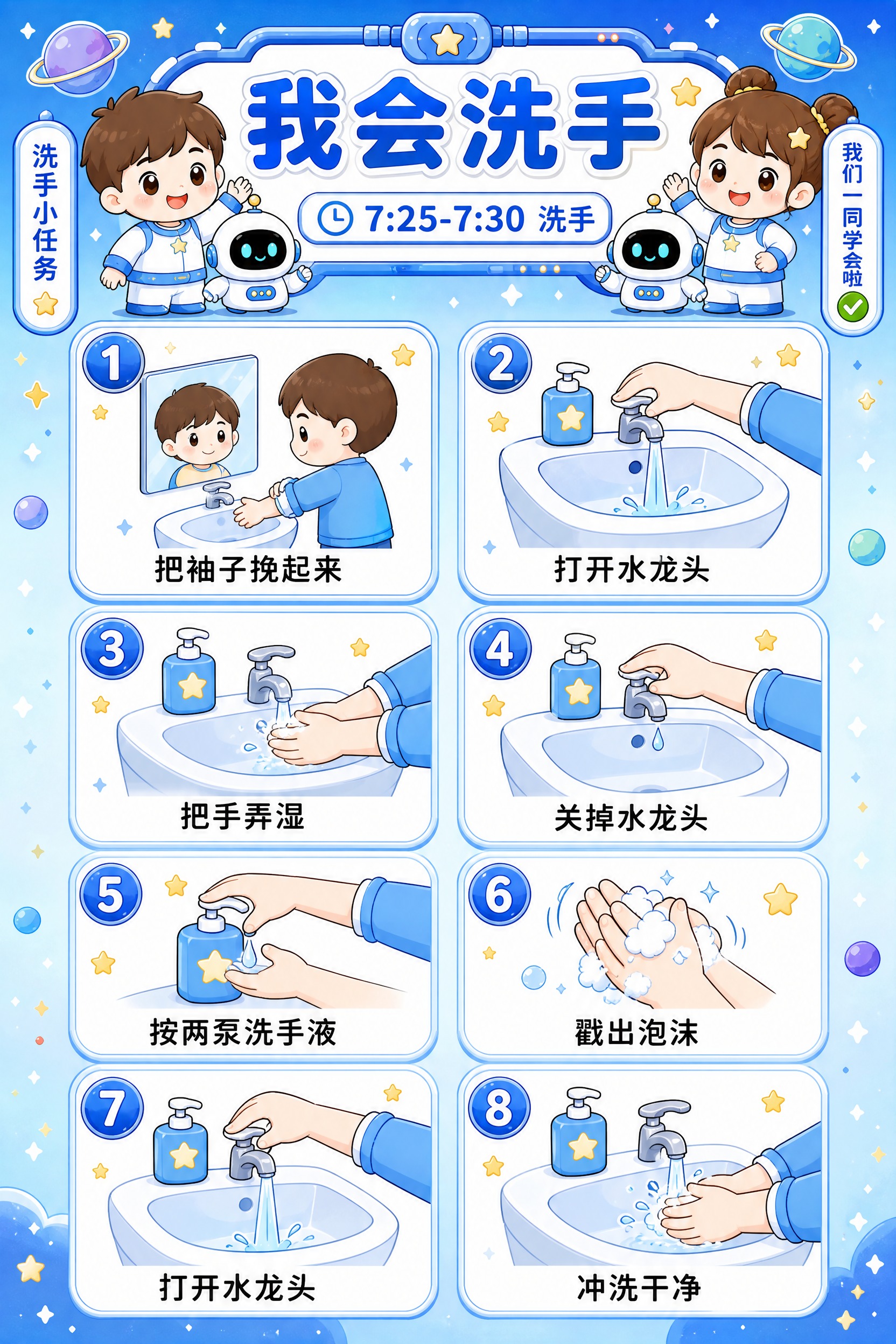 洗手小任务

我会洗手

7:25-7:30 洗手

我们一同学会啦

1
把袖子挽起来

2
打开水龙头

3
把手弄湿

4
关掉水龙头

5
按两泵洗手液

6
戳出泡沫

7
打开水龙头

8
冲洗干净