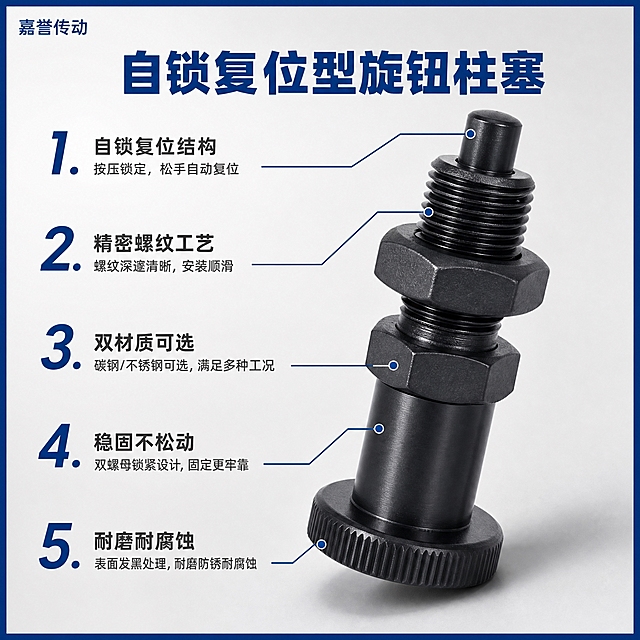 嘉誉传动

自锁复位型旋钮柱塞

1. 自锁复位结构
按压锁定，松手自动复位

2. 精密螺纹工艺
螺纹深邃清晰，安装顺滑

3. 双材质可选
碳钢/不锈钢可选，满足多种工况

4. 稳固不松动
双螺母锁紧设计，固定更牢靠

5. 耐磨耐腐蚀
表面发黑处理，耐磨防锈耐腐蚀