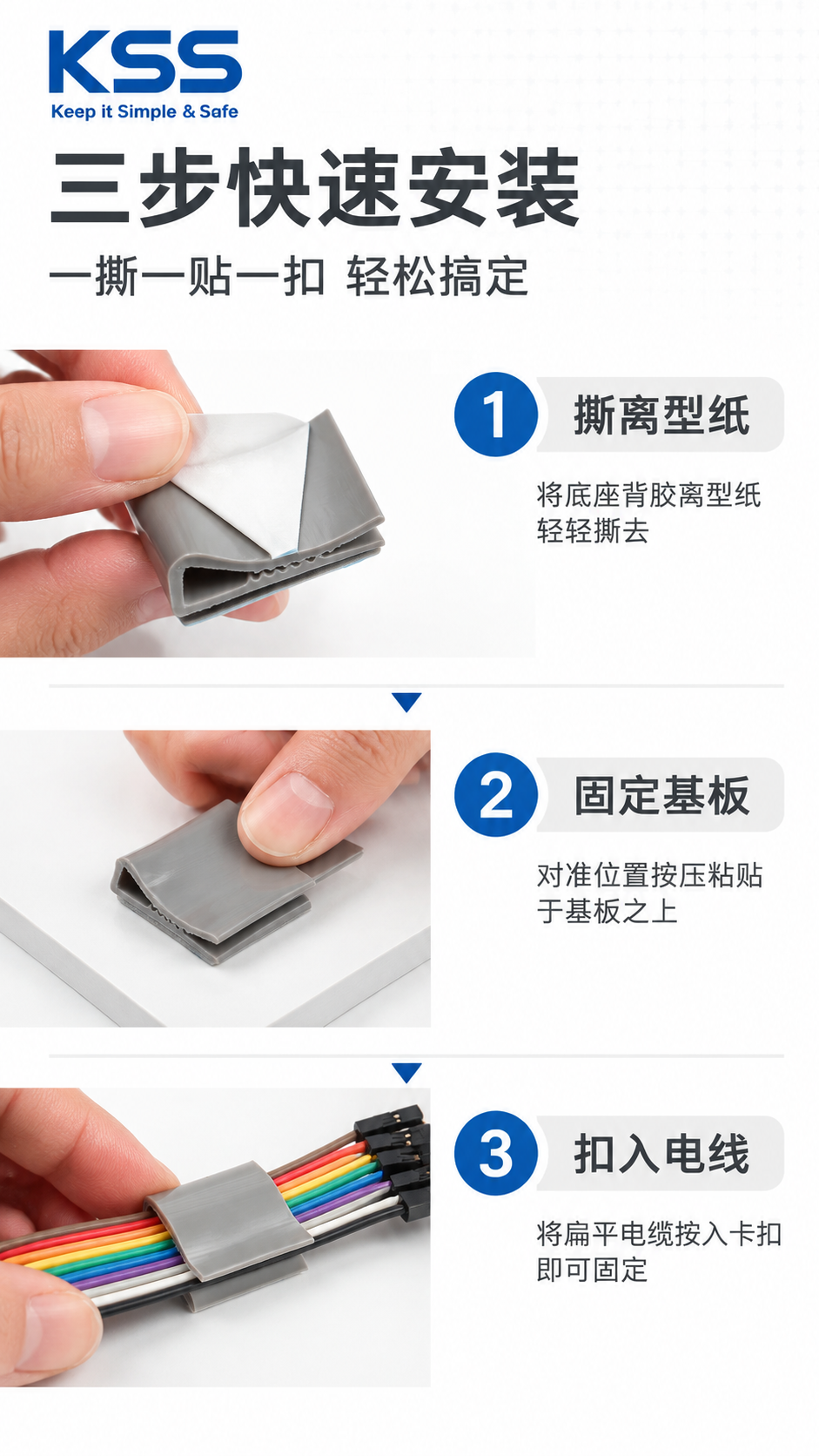 KSS
Keep it Simple & Safe

三步快速安装

一撕一贴一扣 轻松搞定

1 撕离型纸

将底座背胶离型纸轻轻撕去

2 固定基板

对准位置按压粘贴于基板之上

3 扣入电线

将扁平电缆按入卡扣即可固定