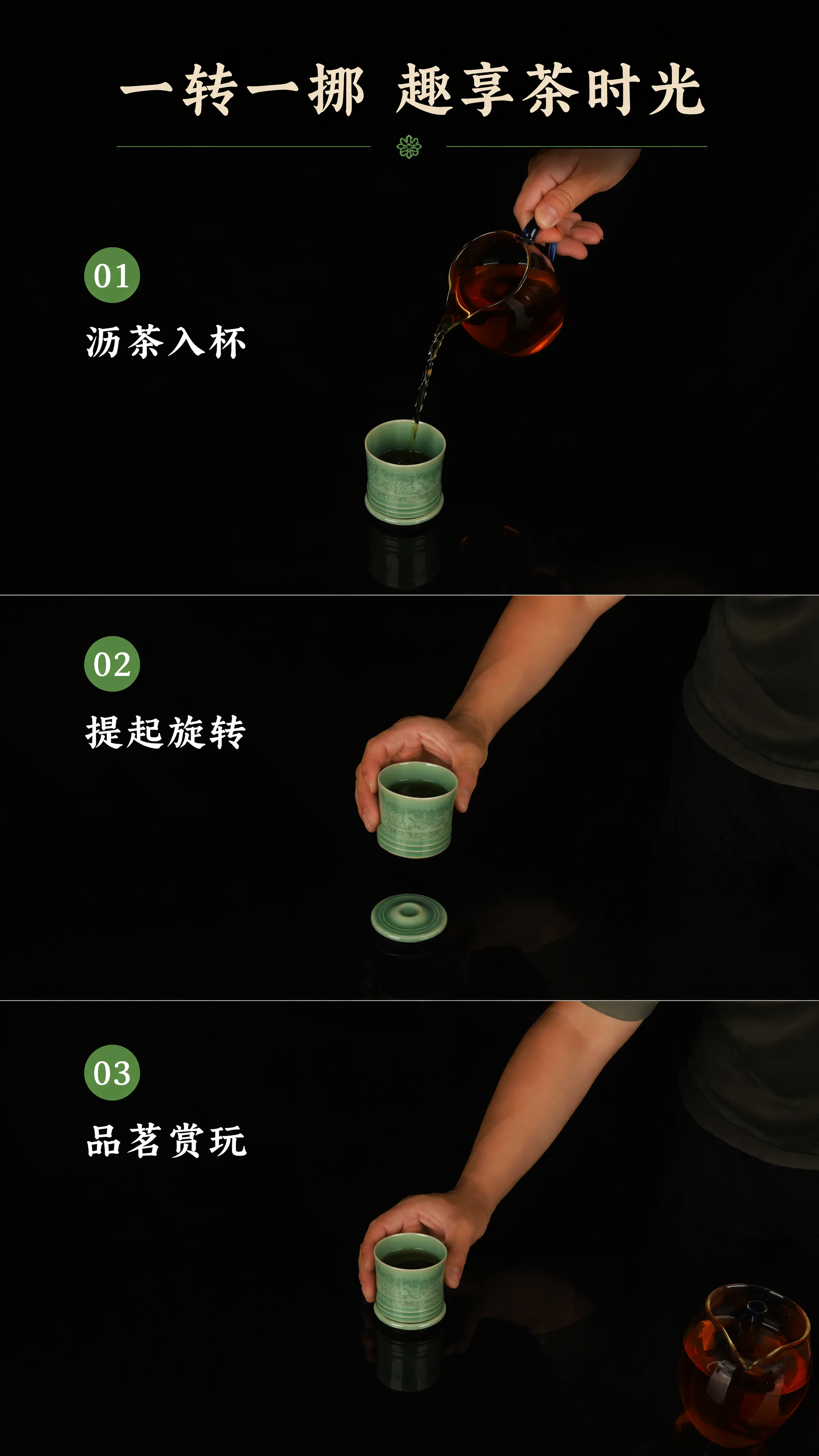 一转一挪 趣享茶时光

01

沥茶入杯

02

提起旋转

03

品茗赏玩