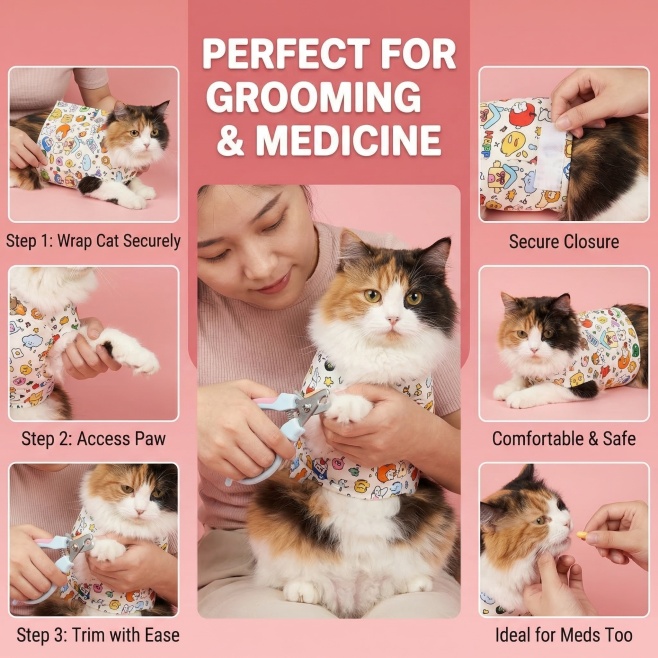 PERFECT FOR GROOMING & MEDICINE

Step 1: Wrap Cat Securely

Step 2: Access Paw

Step 3: Trim with Ease

Secure Closure

Comfortable & Safe

Ideal for Meds Too