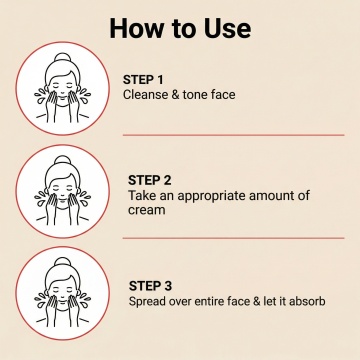 How to Use

STEP 1
Cleanse & tone face

STEP 2
Take an appropriate amount of cream

STEP 3
Spread over entire face & let it absorb