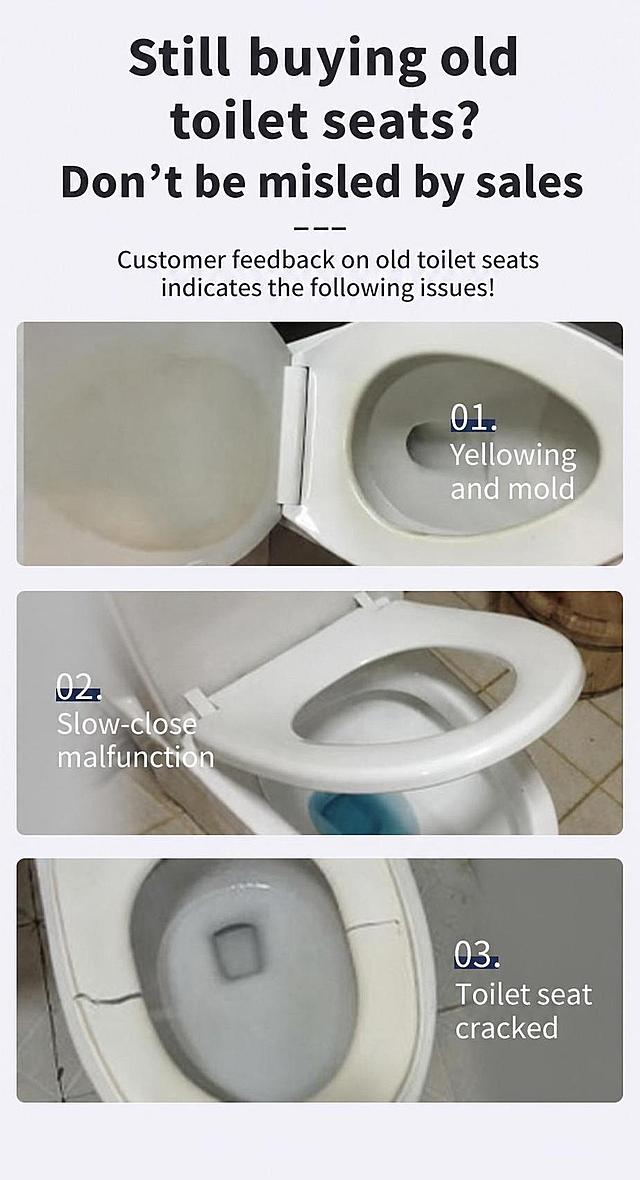 Still buying old toilet seats?
Don’t be misled by sales

---

Customer feedback on old toilet seats indicates the following issues!

01.
Yellowing and mold

02.
Slow-close malfunction

03.
Toilet seat cracked