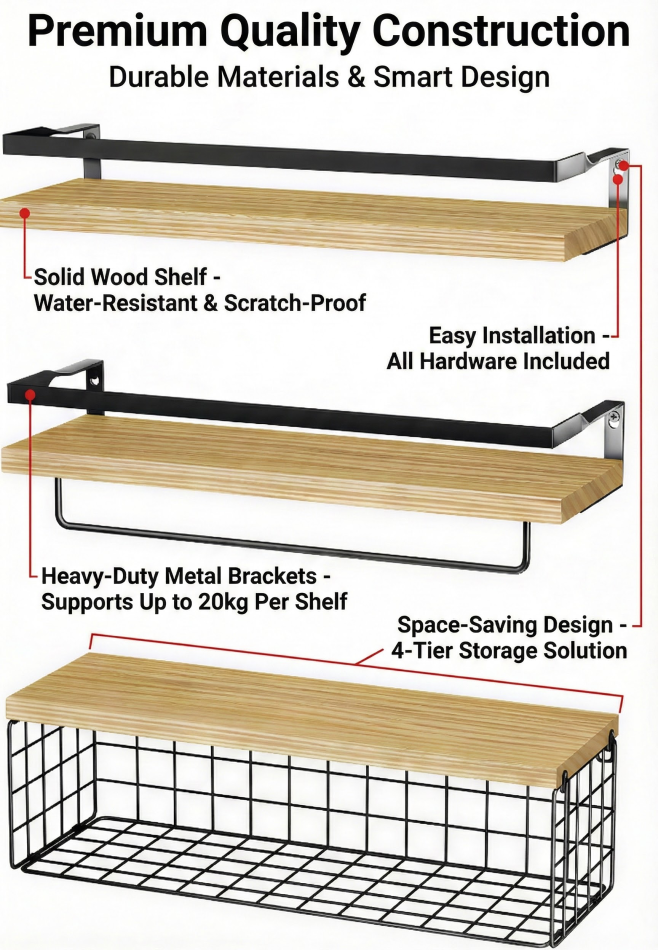 Premium Quality Construction
Durable Materials & Smart Design

Solid Wood Shelf - Water-Resistant & Scratch-Proof

Easy Installation - All Hardware Included

Heavy-Duty Metal Brackets - Supports Up to 20kg Per Shelf

Space-Saving Design - 4-Tier Storage Solution