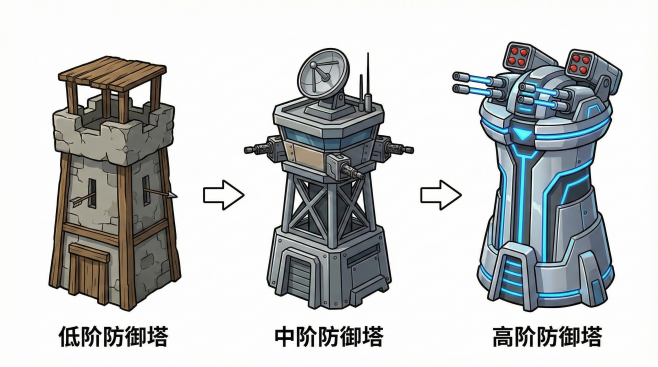 低阶防御塔

中阶防御塔

高阶防御塔