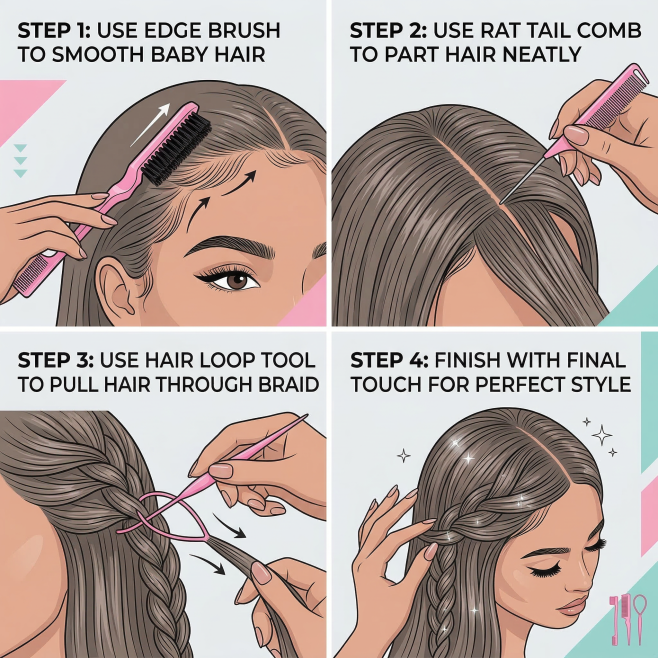 STEP 1: USE EDGE BRUSH TO SMOOTH BABY HAIR

STEP 2: USE RAT TAIL COMB TO PART HAIR NEATLY

STEP 3: USE HAIR LOOP TOOL TO PULL HAIR THROUGH BRAID

STEP 4: FINISH WITH FINAL TOUCH FOR PERFECT STYLE