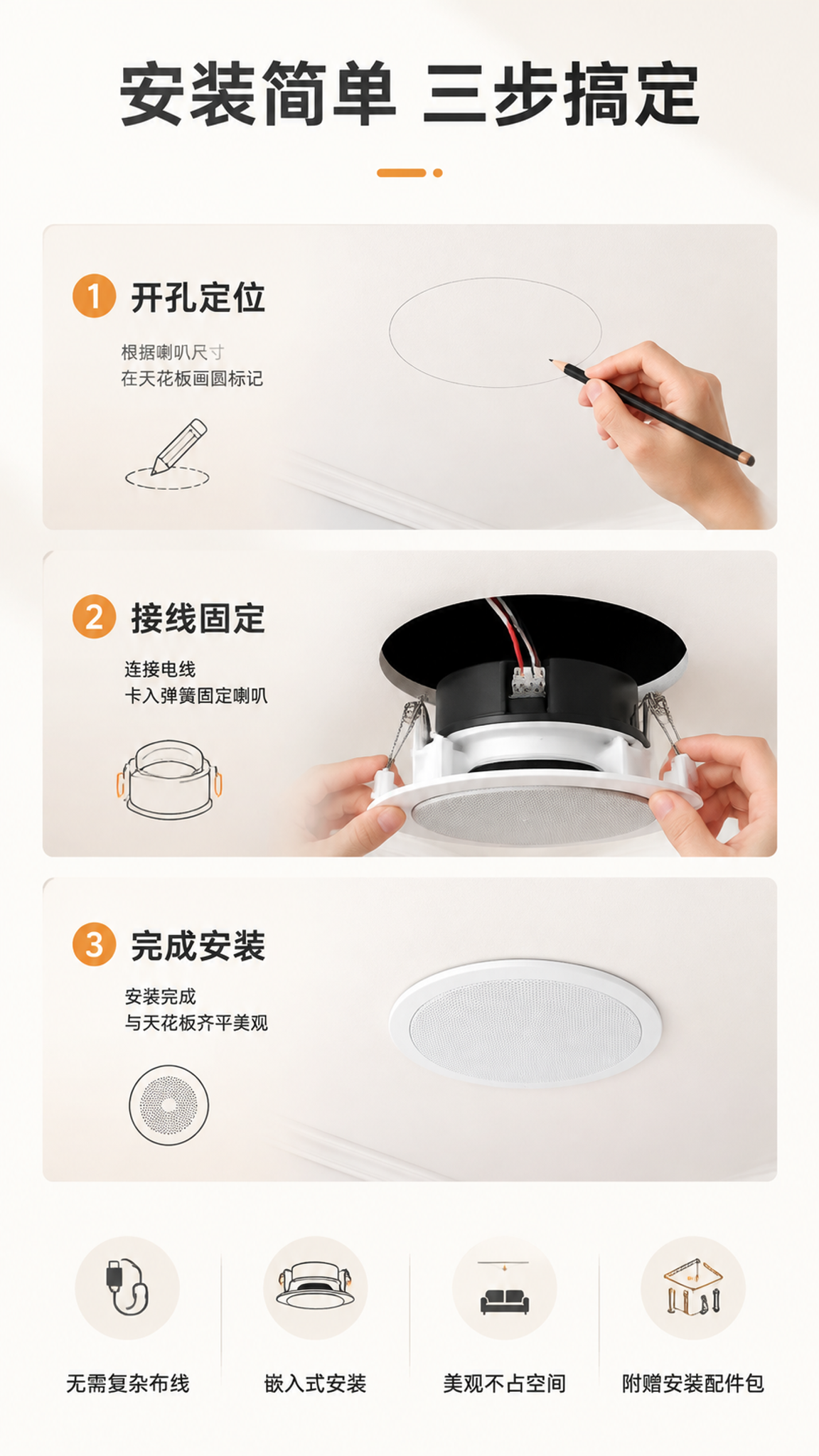 安装简单 三步搞定

1 开孔定位

根据喇叭尺寸
在天花板画圆标记

2 接线固定

连接电线
卡入弹簧固定喇叭

3 完成安装

安装完成
与天花板齐平美观

无需复杂布线

嵌入式安装

美观不占空间

附赠安装配件包