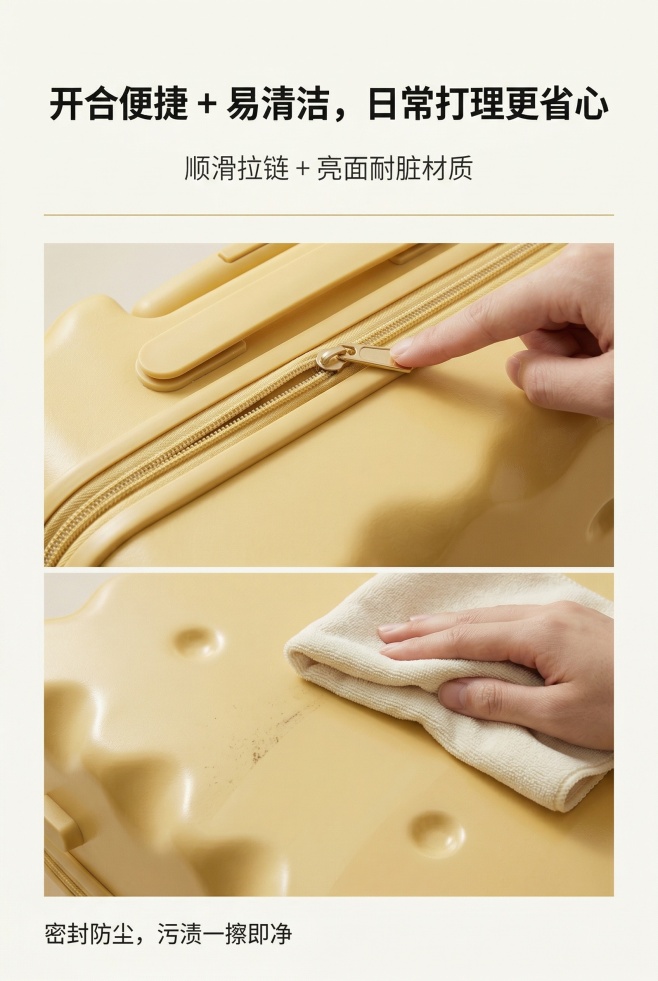 开合便捷 + 易清洁，日常打理更省心

顺滑拉链 + 亮面耐脏材质

密封防尘，污渍一擦即净