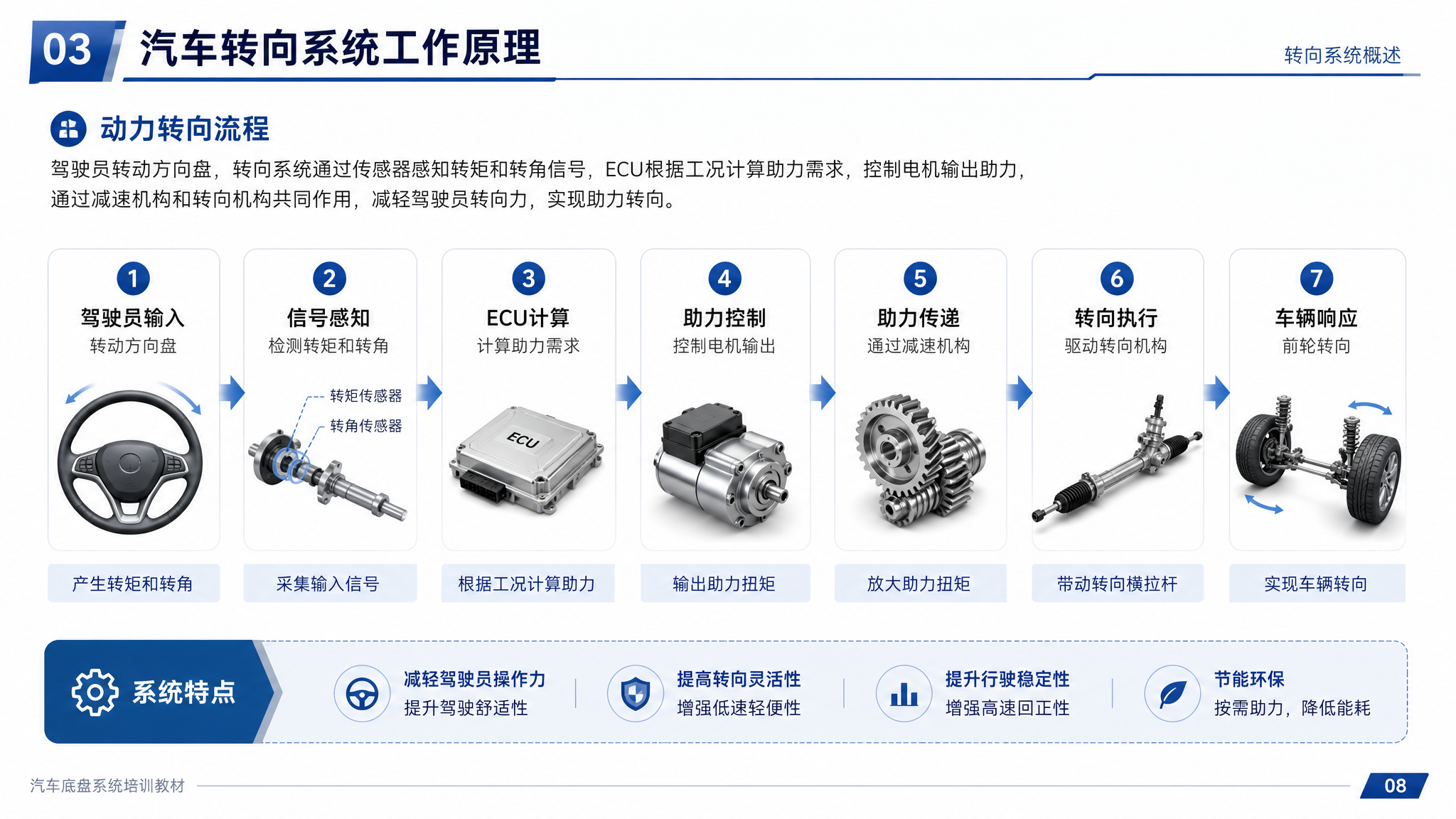 03 汽车转向系统工作原理

转向系统概述

动力转向流程

驾驶员转动方向盘，转向系统通过传感器感知转矩和转角信号，ECU根据工况计算助力需求，控制电机输出助力，通过减速机构和转向机构共同作用，减轻驾驶员转向力，实现助力转向。

1
驾驶员输入
转动方向盘
产生转矩和转角

2
信号感知
检测转矩和转角
转矩传感器
转角传感器
采集输入信号

3
ECU计算
计算助力需求
ECU
根据工况计算助力

4
助力控制
控制电机输出
输出助力扭矩

5
助力传递
通过减速机构
放大助力扭矩

6
转向执行
驱动转向机构
带动转向横拉杆

7
车辆响应
前轮转向
实现车辆转向

系统特点

减轻驾驶员操作力
提升驾驶舒适性

提高转向灵活性
增强低速轻便性

提升行驶稳定性
增强高速回正性

节能环保
按需助力，降低能耗

汽车底盘系统培训教材

08