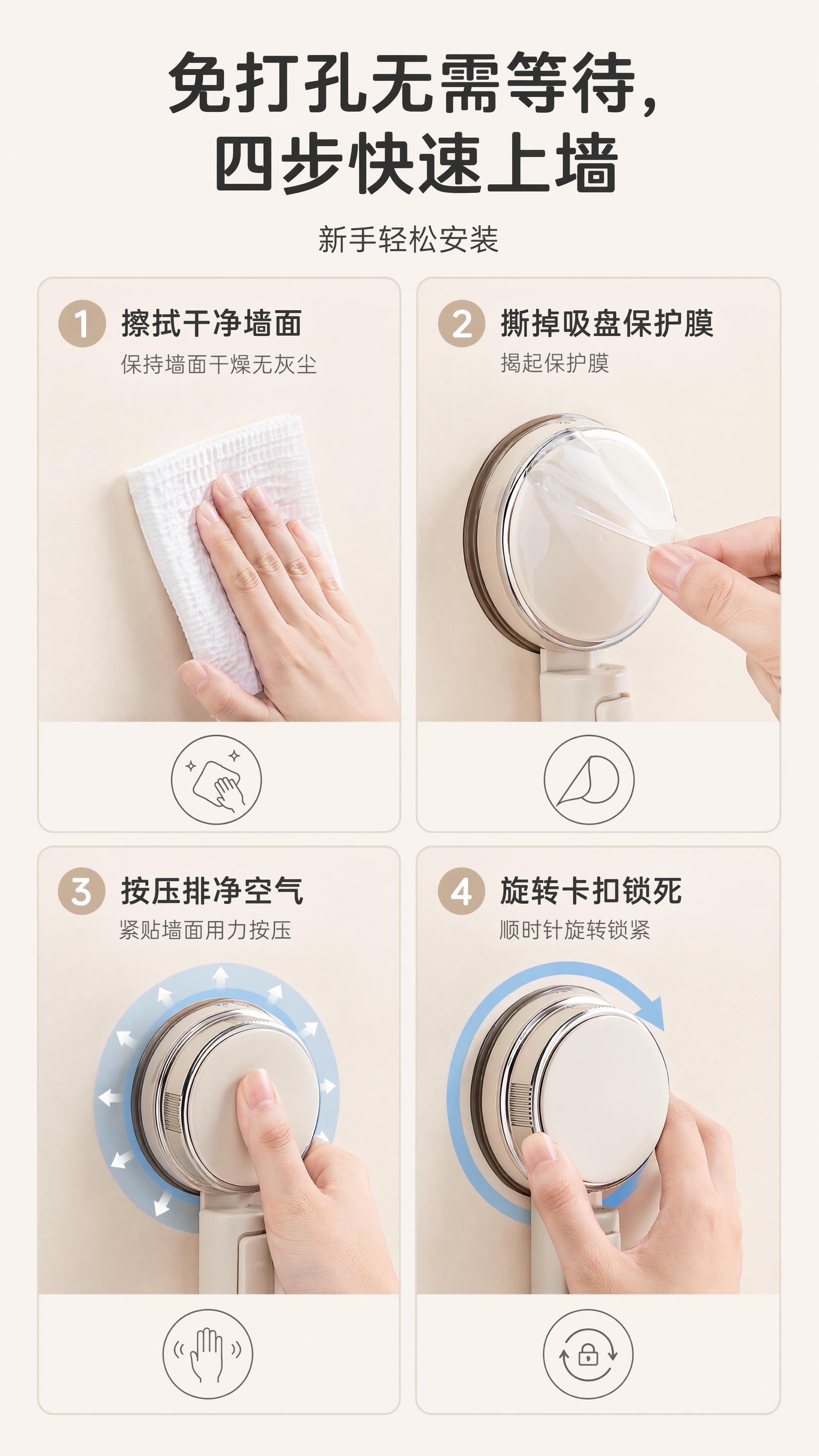 免打孔无需等待，
四步快速上墙

新手轻松安装

1 擦拭干净墙面
保持墙面干燥无灰尘

2 撕掉吸盘保护膜
揭起保护膜

3 按压排净空气
紧贴墙面用力按压

4 旋转卡扣锁死
顺时针旋转锁紧