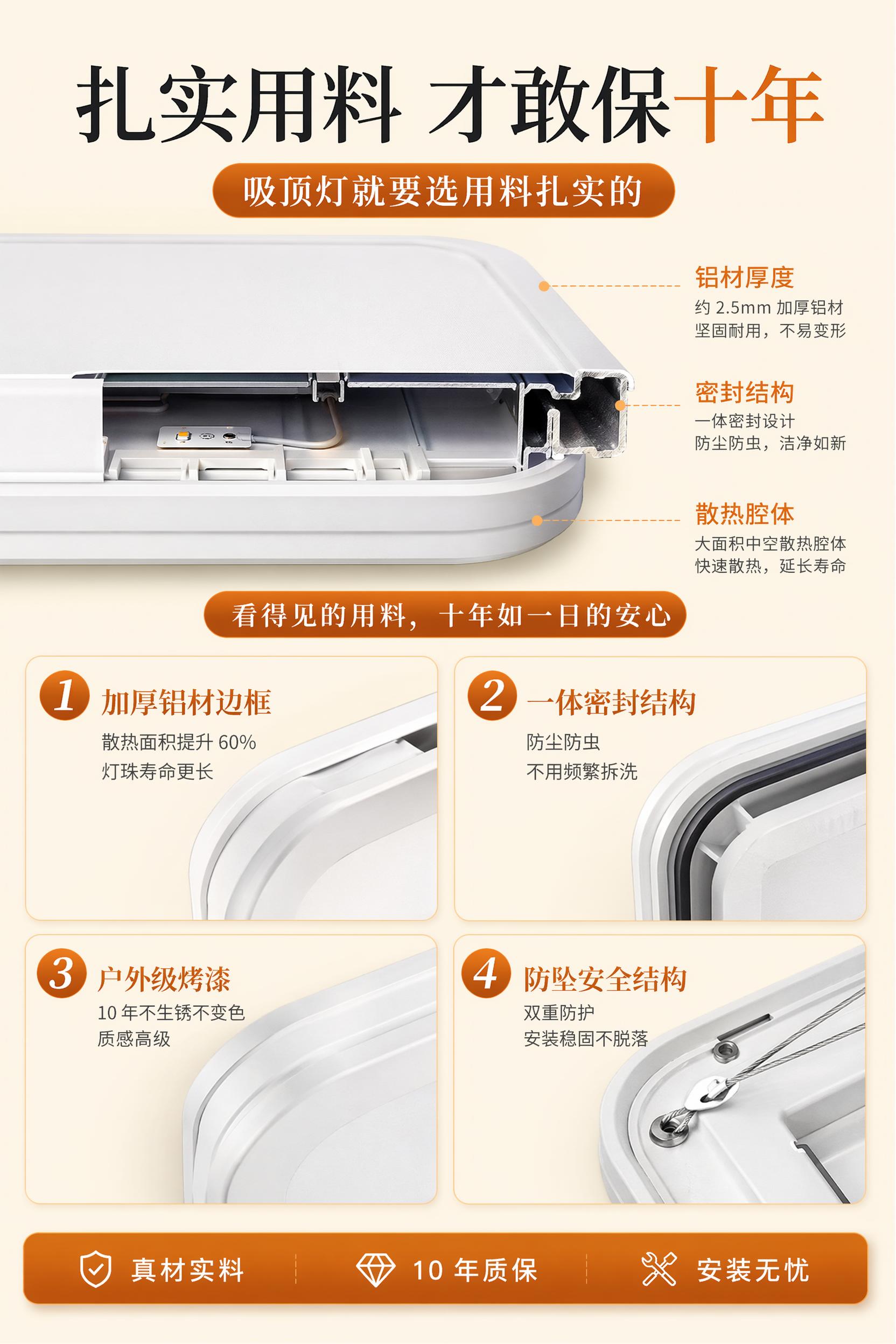 扎实用料 才敢保十年

吸顶灯就要选用料扎实的

铝材厚度
约2.5mm加厚铝材
坚固耐用，不易变形

密封结构
一体密封设计
防尘防虫，洁净如新

散热腔体
大面积中空散热腔体
快速散热，延长寿命

看得见的用料，十年如一日的安心

1 加厚铝材边框
散热面积提升60%
灯珠寿命更长

2 一体密封结构
防尘防虫
不用频繁拆洗

3 户外级烤漆
10年不生锈不变色
质感高级

4 防坠安全结构
双重防护
安装稳固不脱落

真材实料 10年质保 安装无忧