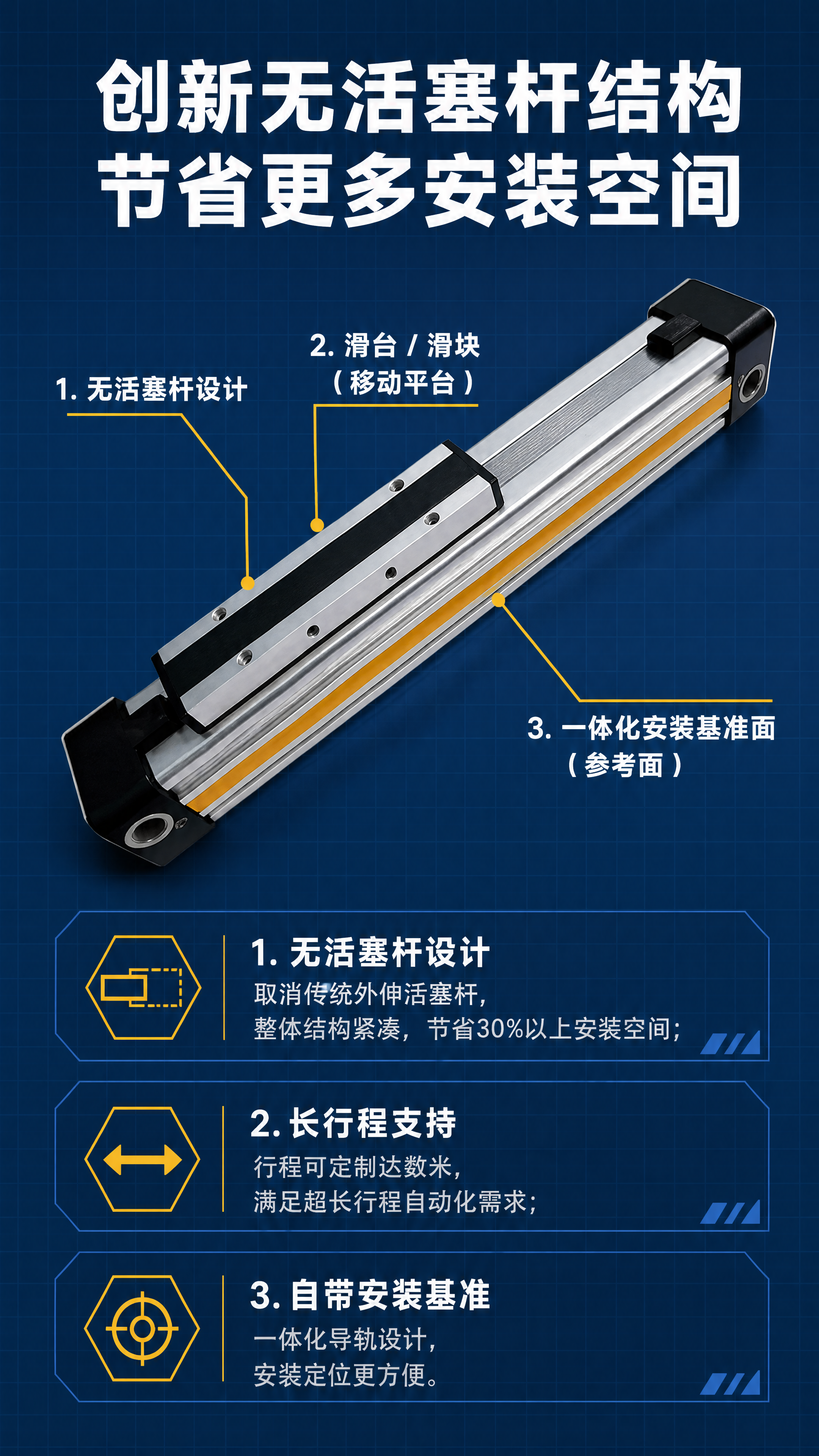 创新无活塞杆结构
节省更多安装空间

1. 无活塞杆设计

2. 滑台 / 滑块
（移动平台）

3. 一体化安装基准面
（参考面）

1. 无活塞杆设计
取消传统外伸活塞杆，
整体结构紧凑，节省30%以上安装空间；

2. 长行程支持
行程可定制达数米，
满足超长行程自动化需求；

3. 自带安装基准
一体化导轨设计，
安装定位更方便。