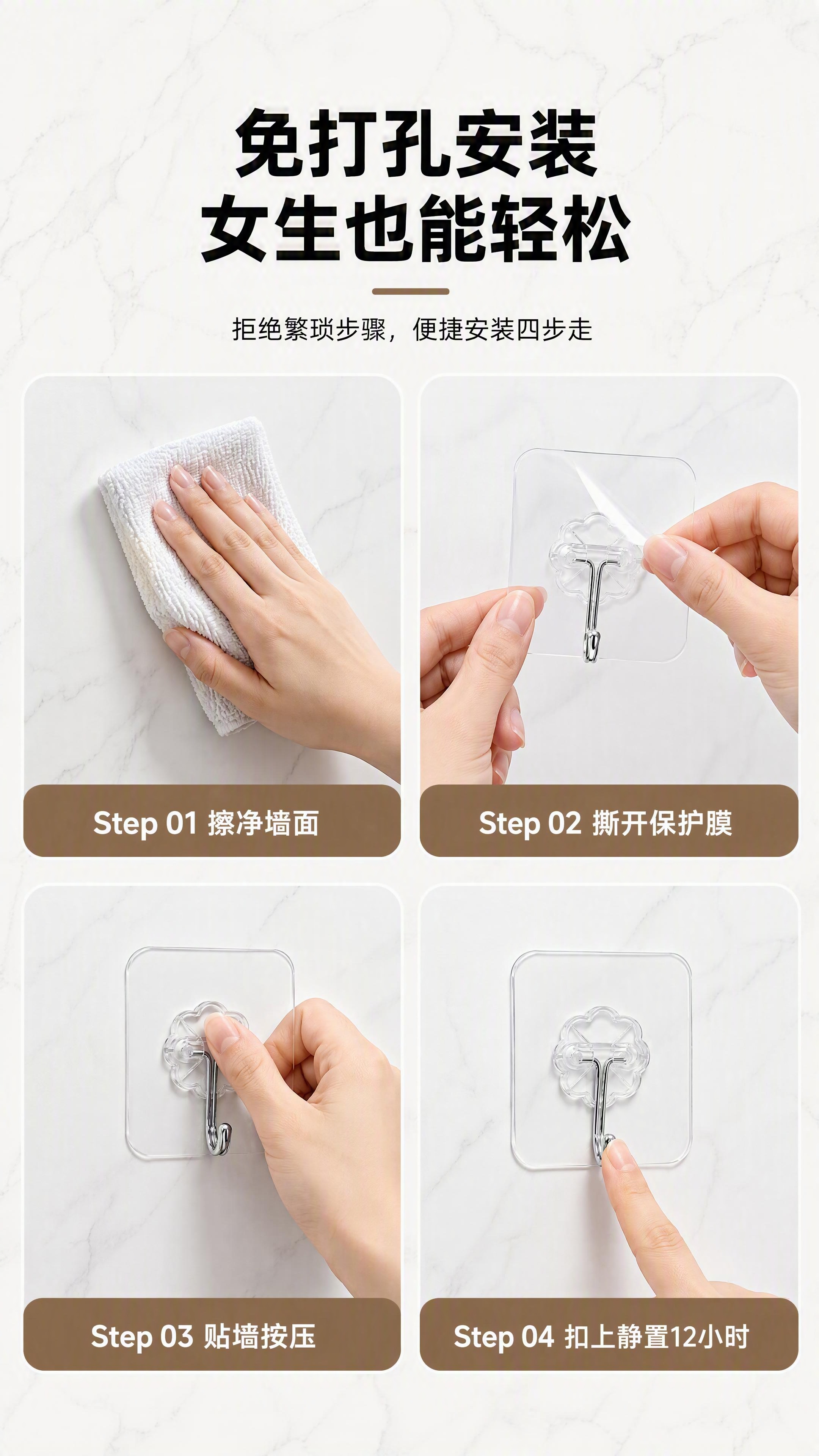 免打孔安装
女生也能轻松

拒绝繁琐步骤，便捷安装四步走

Step 01 擦净墙面

Step 02 撕开保护膜

Step 03 贴墙按压

Step 04 扣上静置12小时