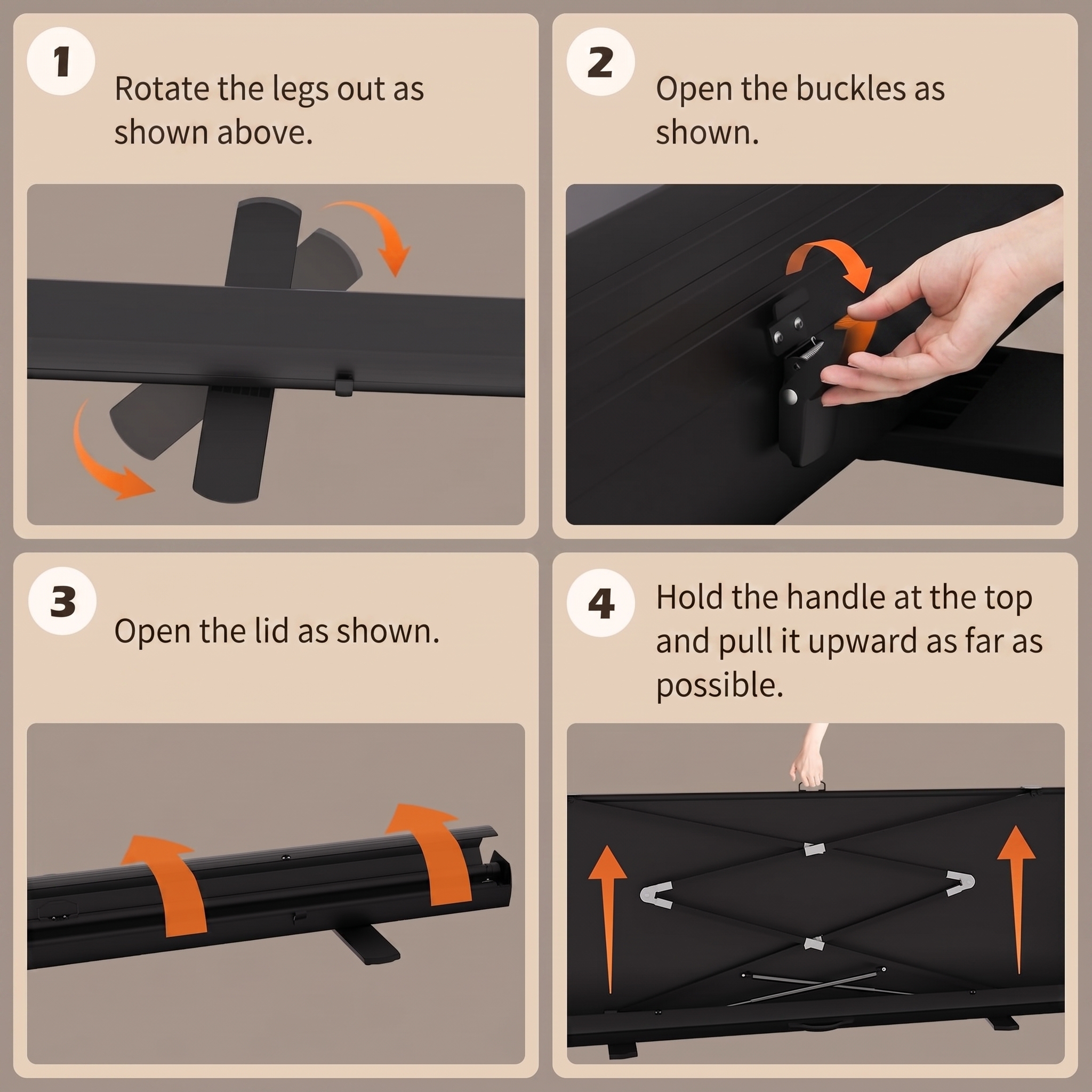 1

Rotate the legs out as shown above.

2

Open the buckles as shown.

3

Open the lid as shown.

4

Hold the handle at the top and pull it upward as far as possible.