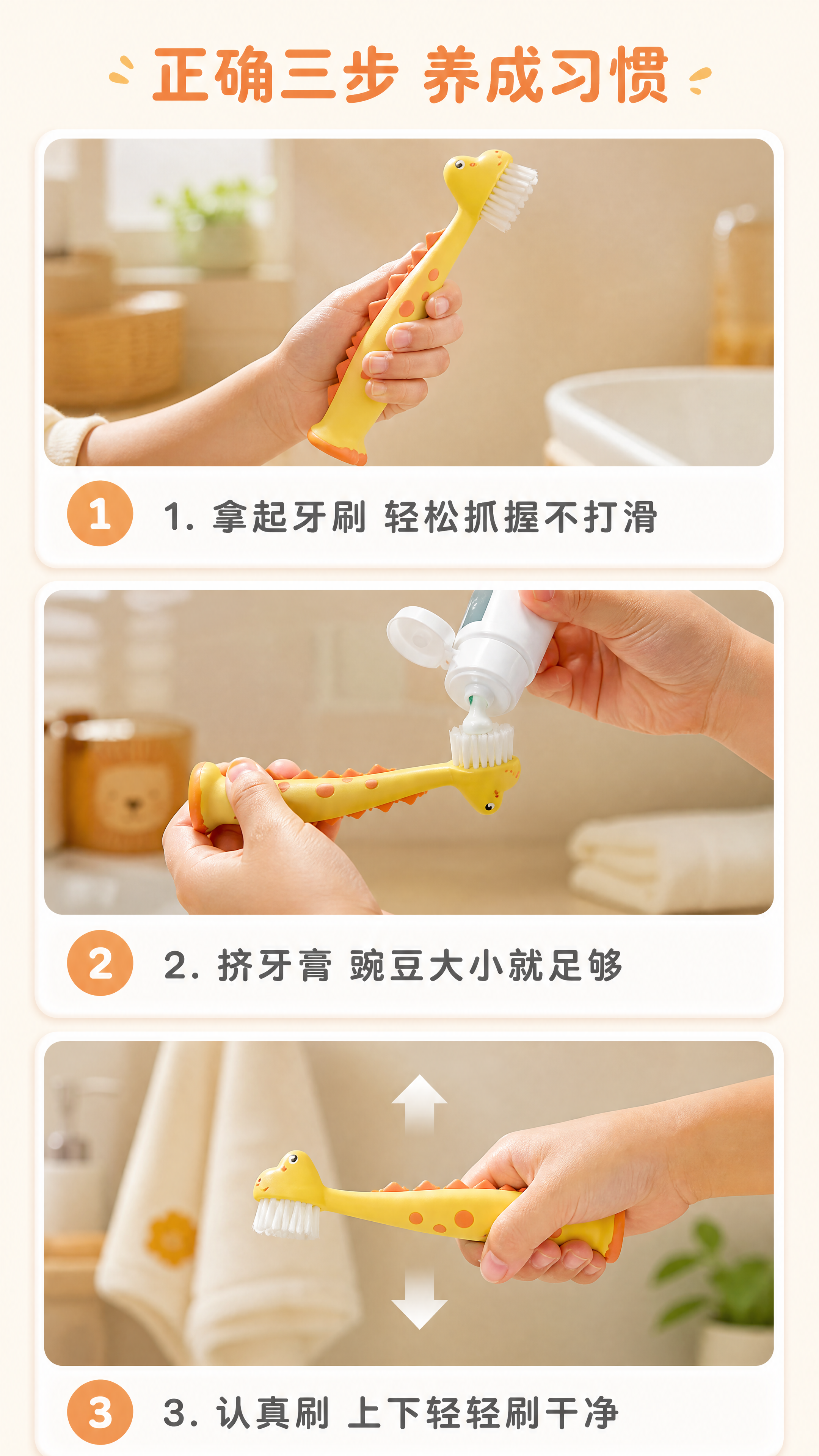 正确三步 养成习惯

1

1. 拿起牙刷 轻松抓握不打滑

2

2. 挤牙膏 豌豆大小就足够

3

3. 认真刷 上下轻轻刷干净