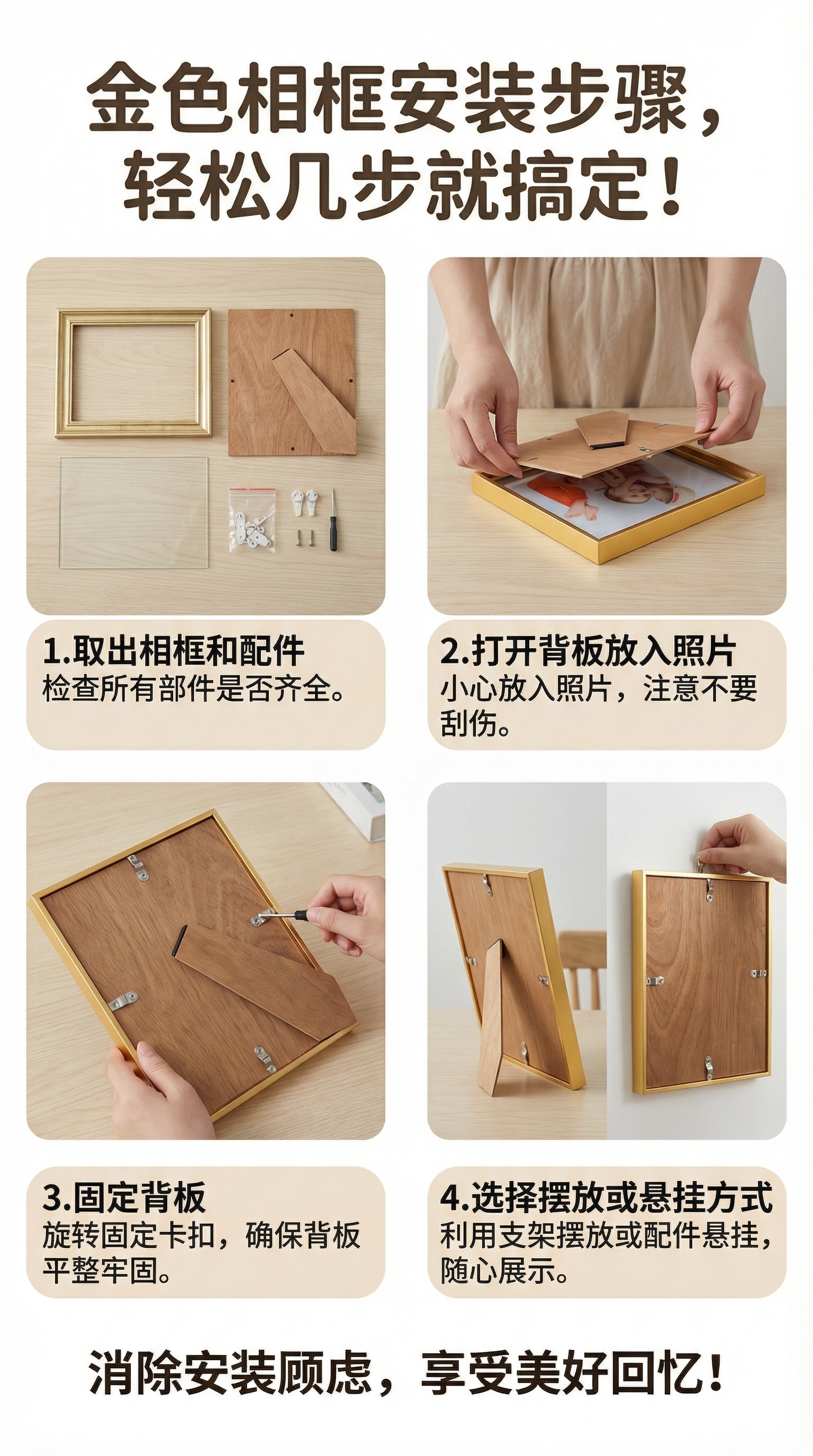 金色相框安装步骤，轻松几步就搞定！

1.取出相框和配件
检查所有部件是否齐全。

2.打开背板放入照片
小心放入照片，注意不要刮伤。

3.固定背板
旋转固定卡扣，确保背板平整牢固。

4.选择摆放或悬挂方式
利用支架摆放或配件悬挂，随心展示。

消除安装顾虑，享受美好回忆！