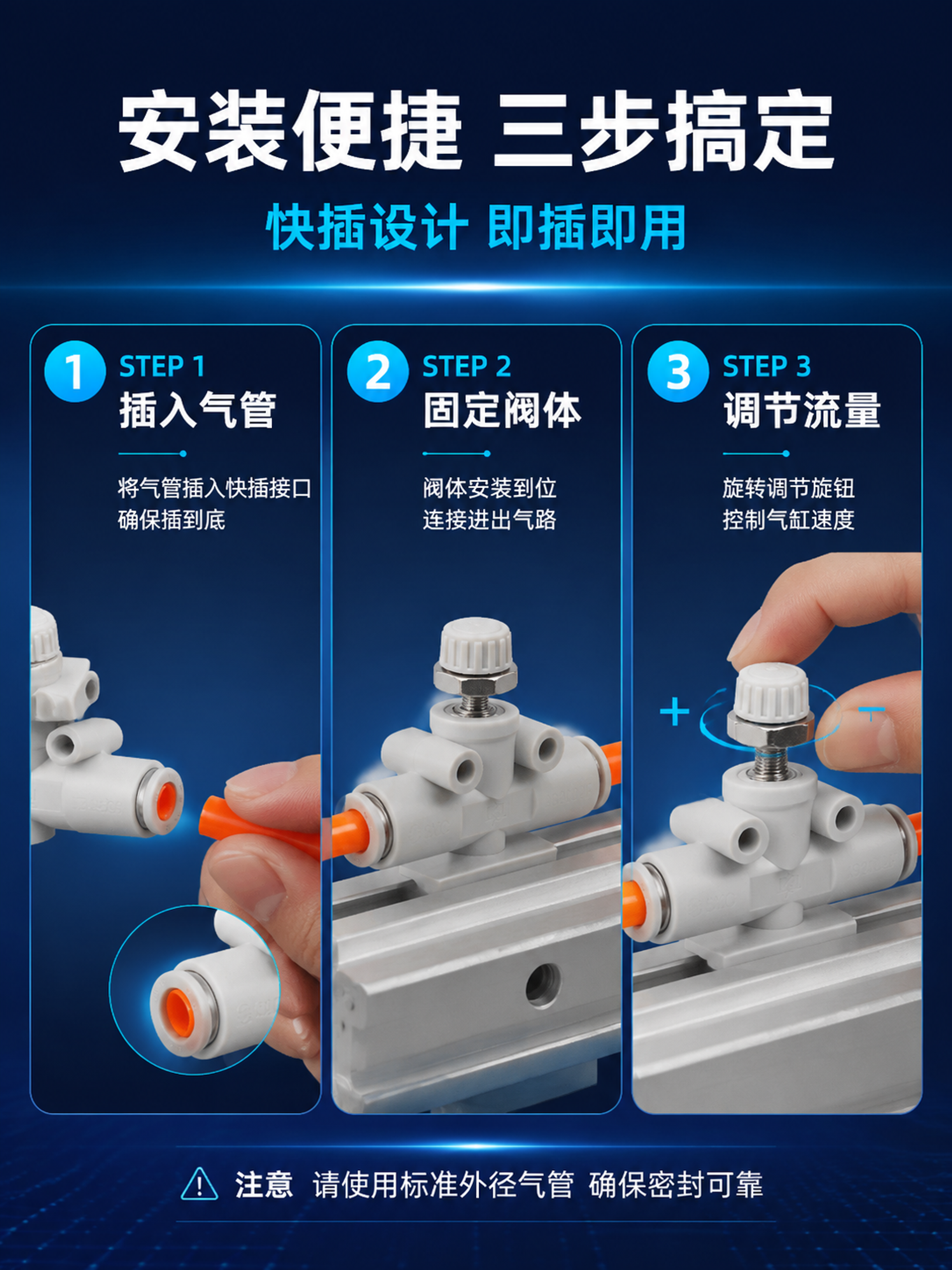 安装便捷 三步搞定

快插设计 即插即用

1
STEP 1
插入气管

将气管插入快插接口
确保插到底

2
STEP 2
固定阀体

阀体安装到位
连接进出气路

3
STEP 3
调节流量

旋转调节旋钮
控制气缸速度

+

−

注意 请使用标准外径气管 确保密封可靠