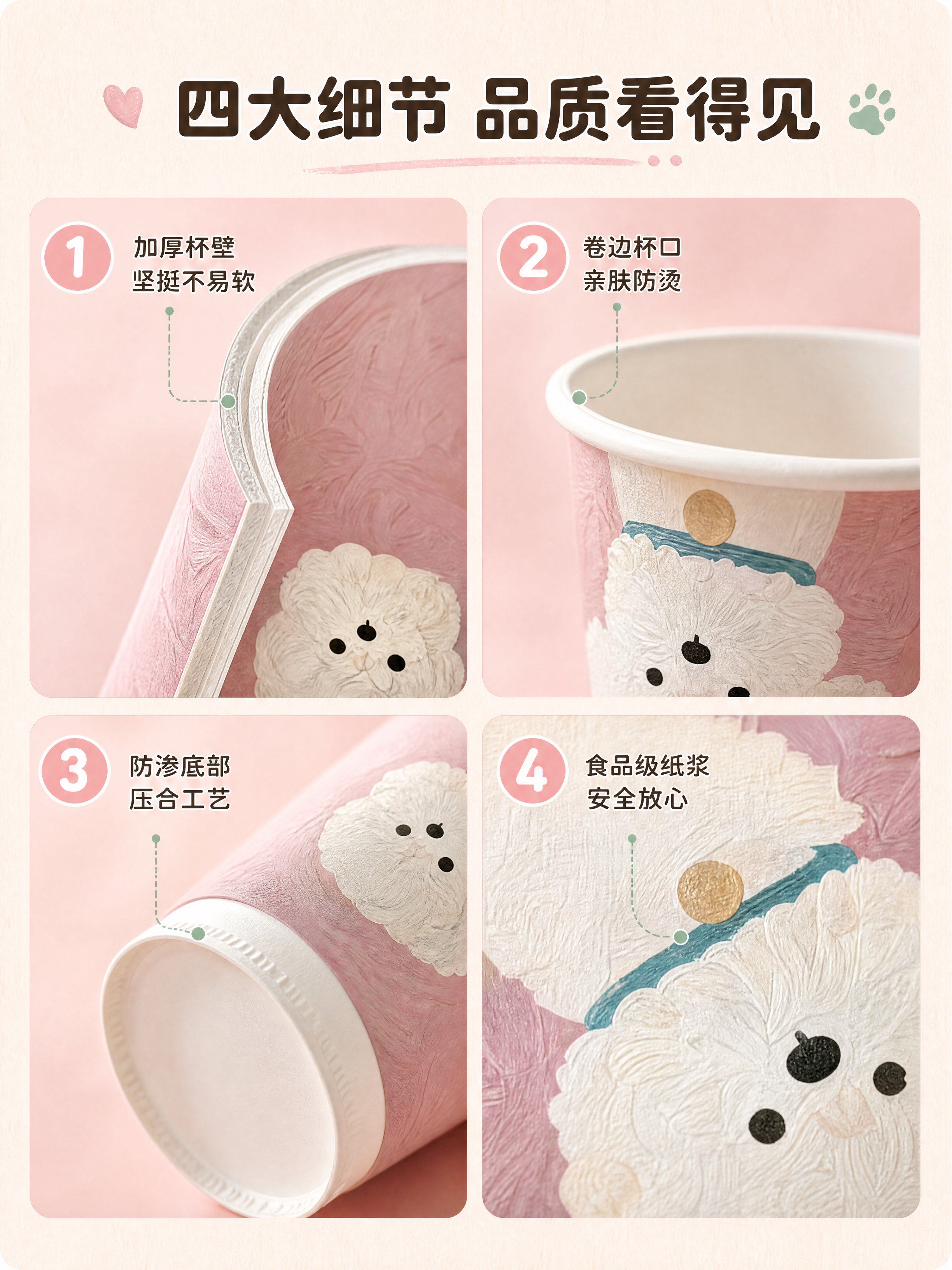 四大细节 品质看得见

1
加厚杯壁
坚挺不易软

2
卷边杯口
亲肤防烫

3
防渗底部
压合工艺

4
食品级纸浆
安全放心