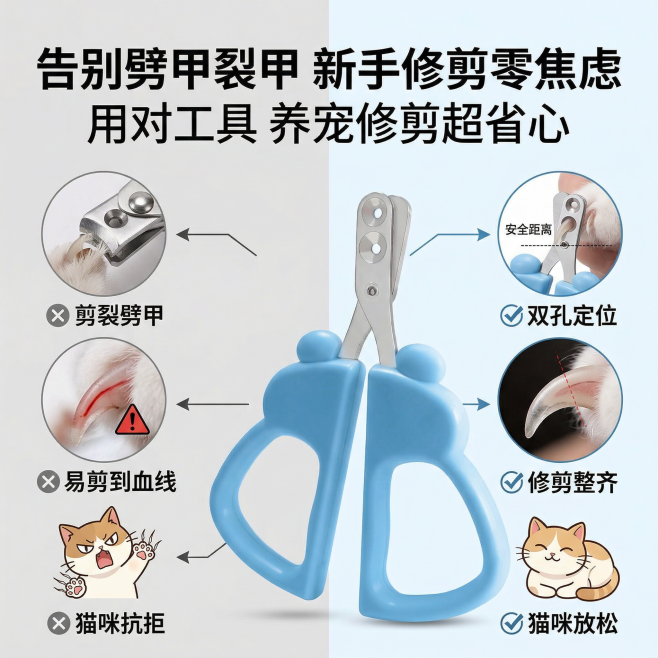 告别劈甲裂甲 新手修剪零焦虑
用对工具 养宠修剪超省心

剪裂劈甲

易剪到血线

猫咪抗拒

安全距离

双孔定位

修剪整齐

猫咪放松