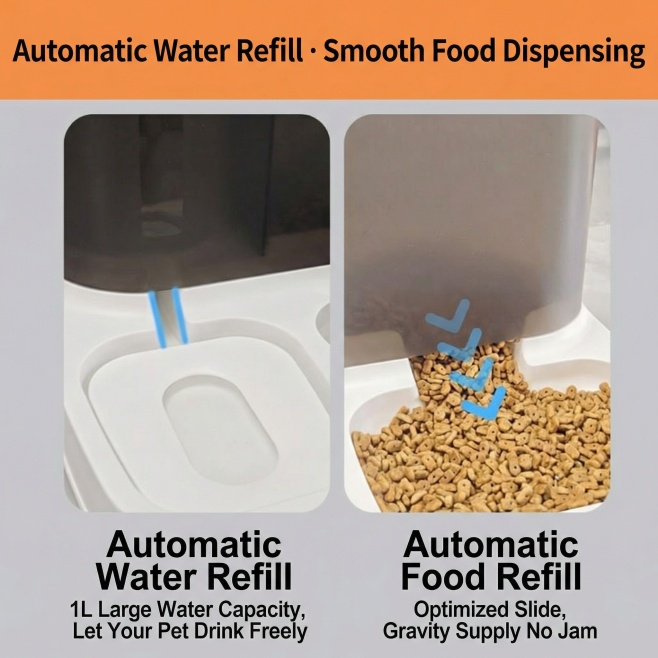 Automatic Water Refill · Smooth Food Dispensing

Automatic Water Refill
1L Large Water Capacity, Let Your Pet Drink Freely

Automatic Food Refill
Optimized Slide, Gravity Supply No Jam