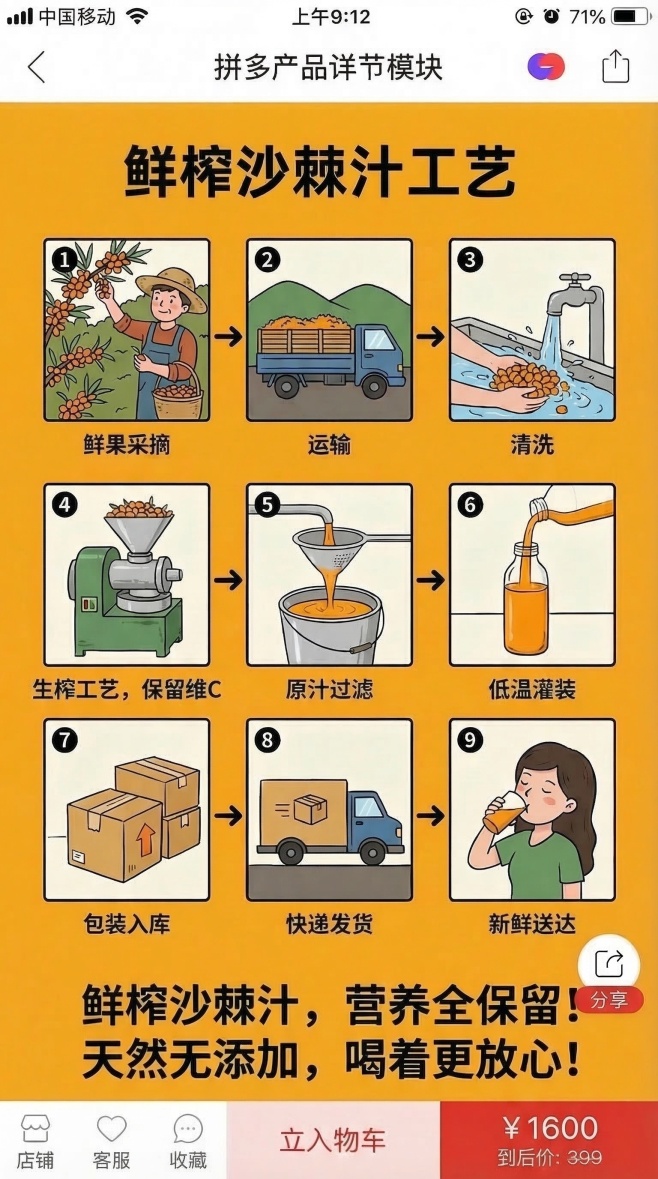 中国移动 上午9:12 71%

拼多产品详节模块

鲜榨沙棘汁工艺

1 鲜果采摘
2 运输
3 清洗
4 生榨工艺，保留维C
5 原汁过滤
6 低温灌装
7 包装入库
8 快递发货
9 新鲜送达

分享

鲜榨沙棘汁，营养全保留！
天然无添加，喝着更放心！

店铺 客服 收藏 立入物车 ¥1600 到后价: 399