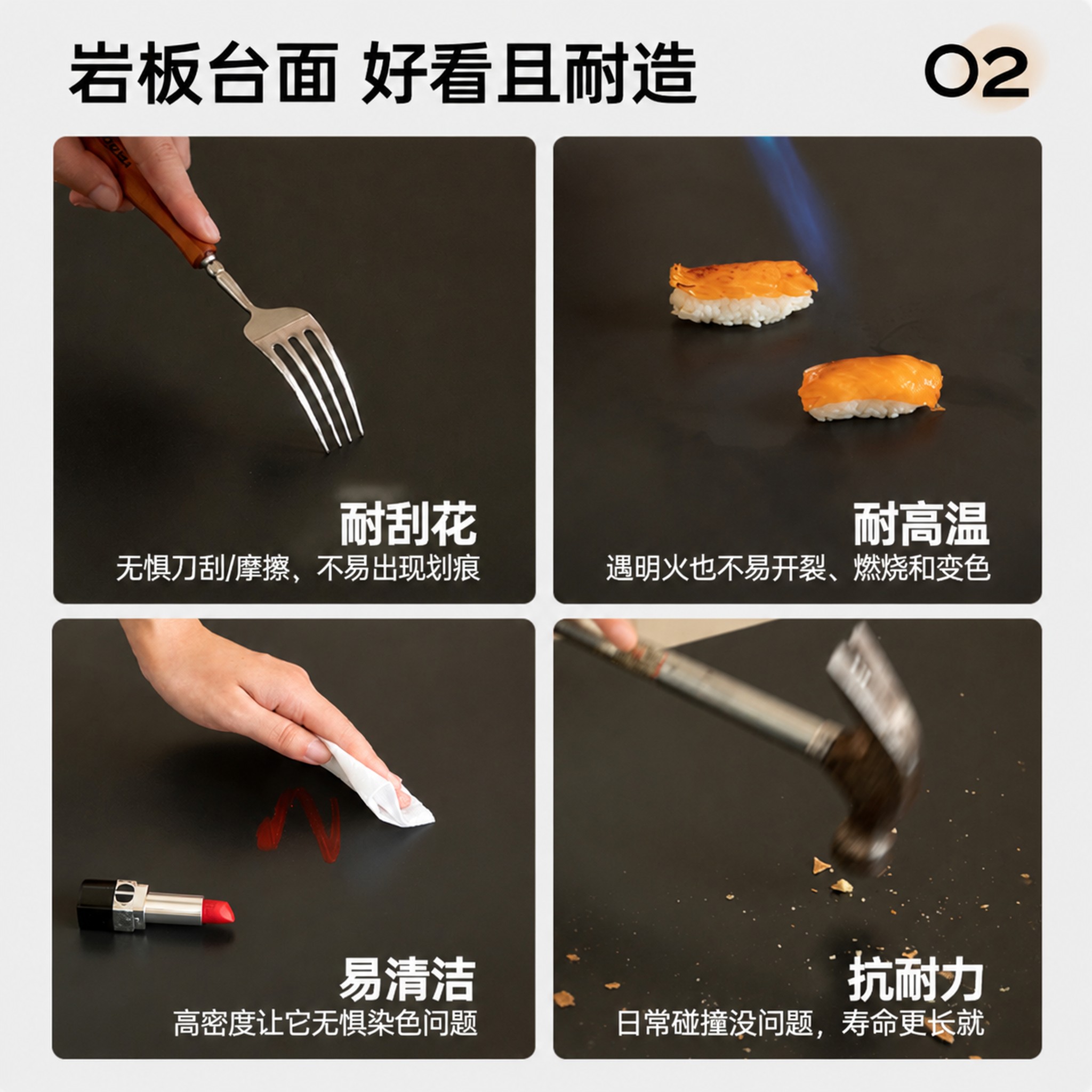 岩板台面 好看且耐造

02

耐刮花
无惧刀刮/摩擦，不易出现划痕

耐高温
遇明火也不易开裂、燃烧和变色

易清洁
高密度让它无惧染色问题

抗耐力
日常碰撞没问题，寿命更长就