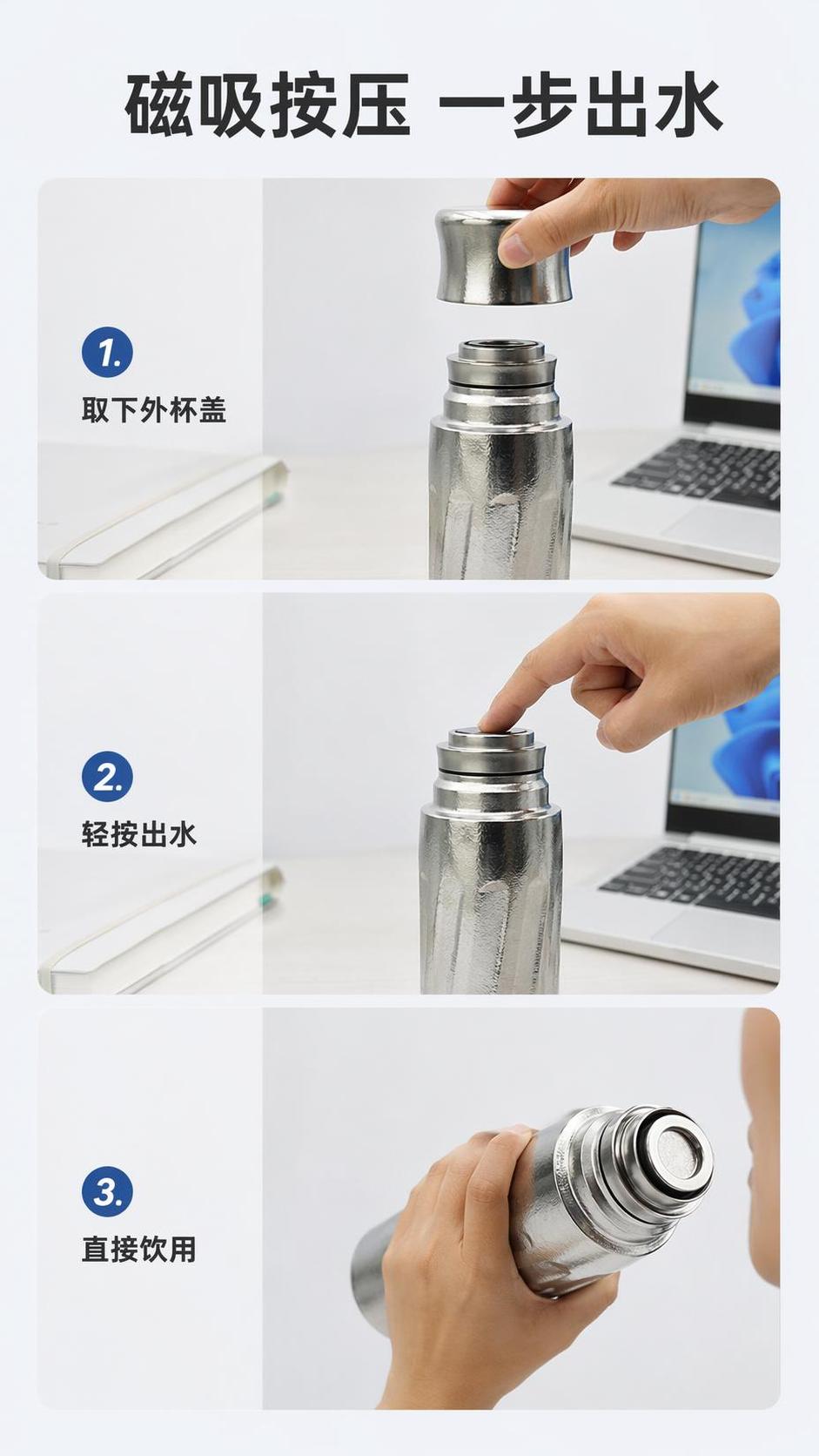 磁吸按压 一步出水

1.

取下外杯盖

2.

轻按出水

3.

直接饮用