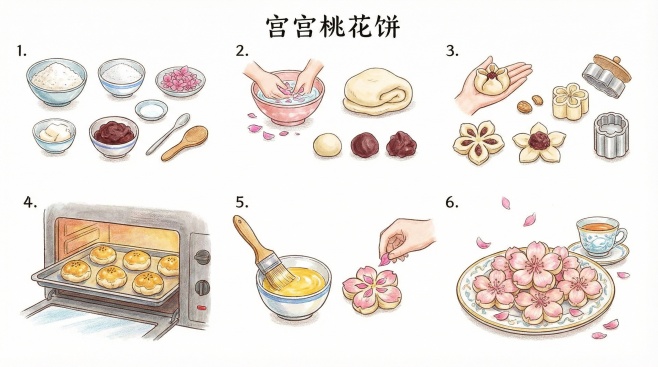 宫宫桃花饼

1.

2.

3.

4.

5.

6.