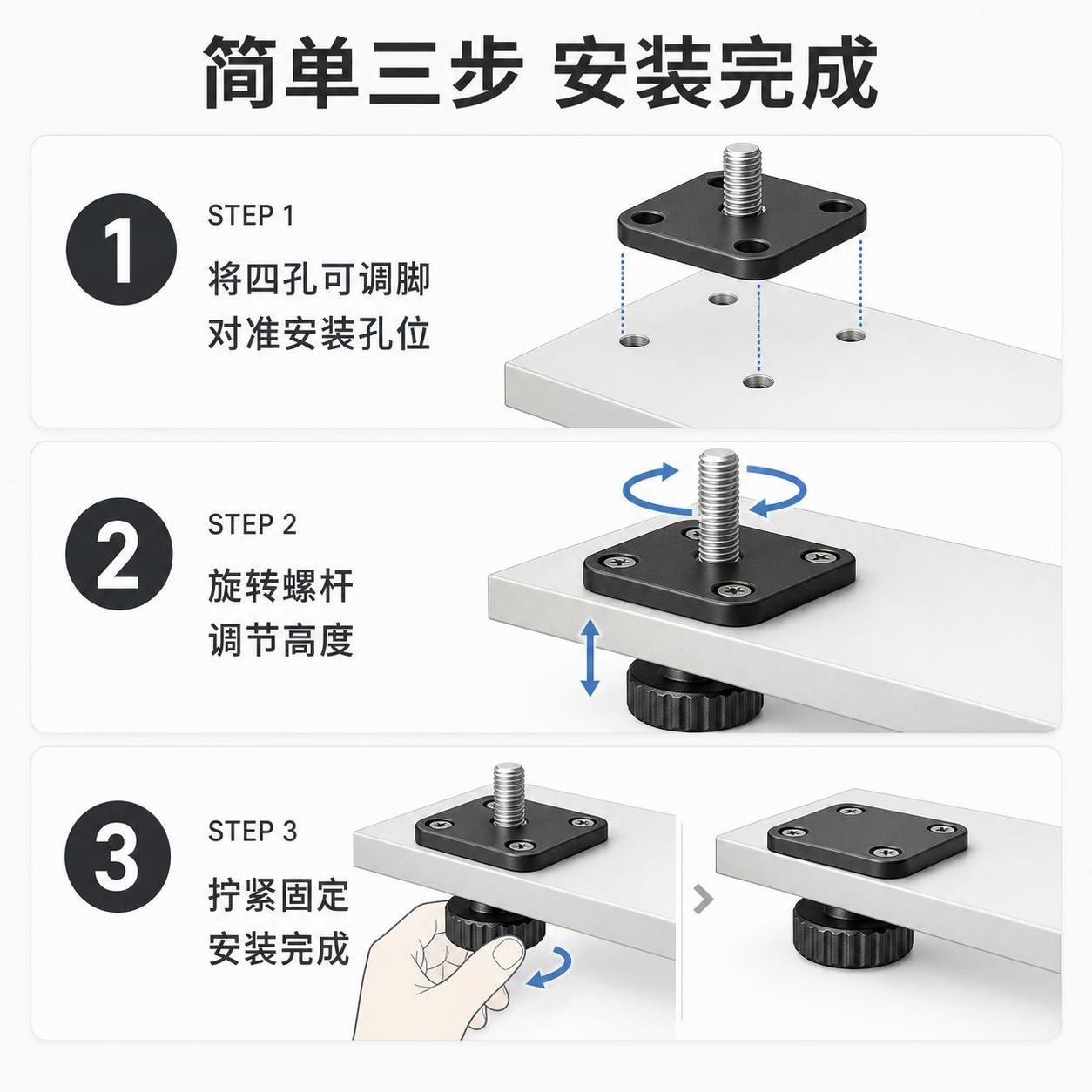 简单三步 安装完成

1
STEP 1
将四孔可调脚
对准安装孔位

2
STEP 2
旋转螺杆
调节高度

3
STEP 3
拧紧固定
安装完成