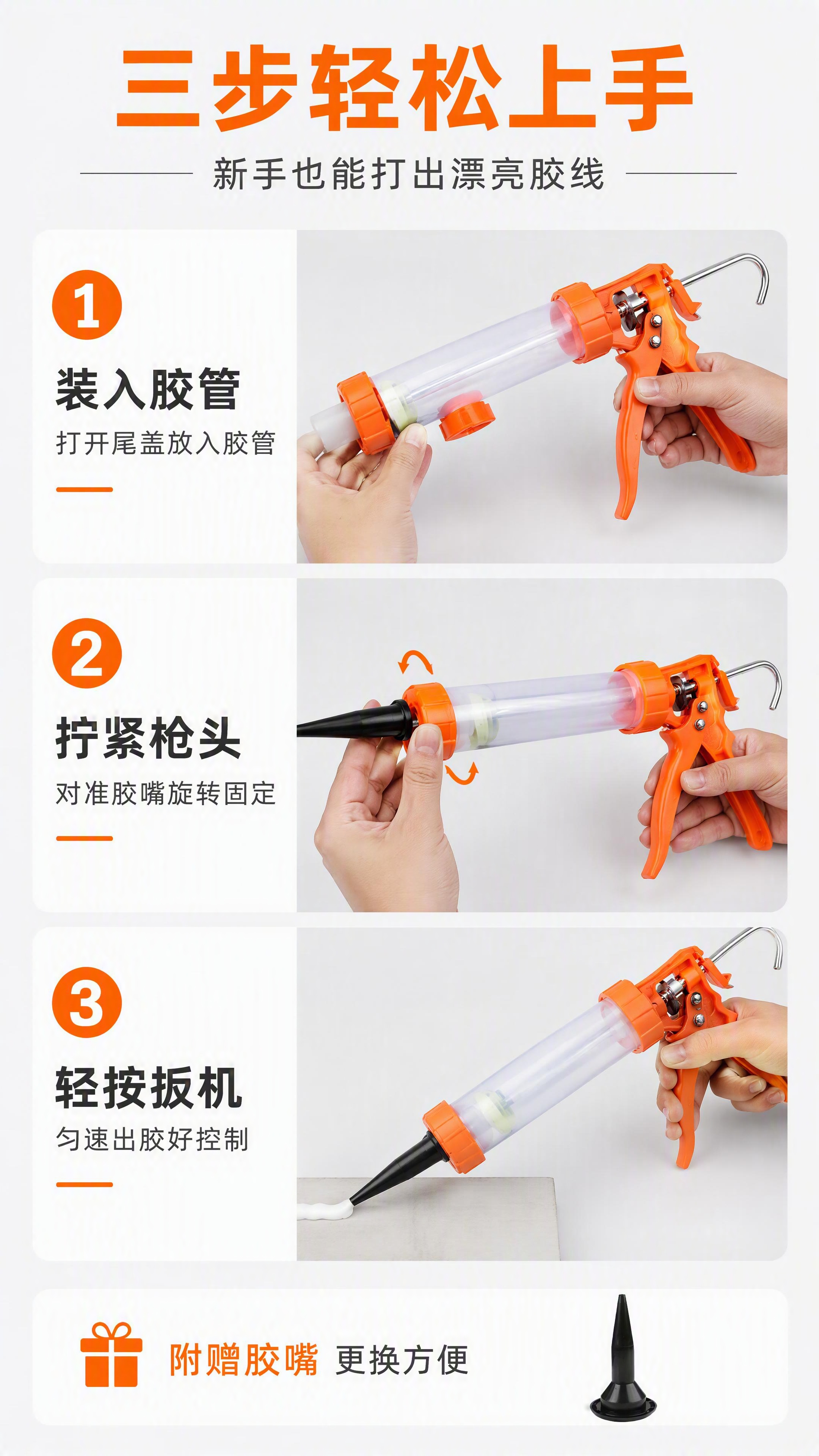 三步轻松上手

新手也能打出漂亮胶线

1

装入胶管

打开尾盖放入胶管

2

拧紧枪头

对准胶嘴旋转固定

3

轻按扳机

匀速出胶好控制

附赠胶嘴 更换方便