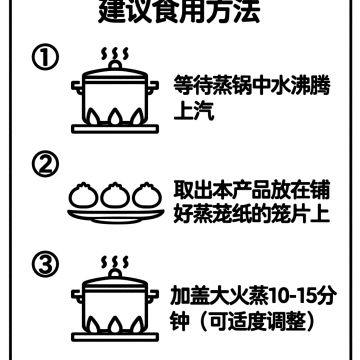 建议食用方法

①

等待蒸锅中水沸腾上汽

②

取出本产品放在铺好蒸笼纸的笼片上

③

加盖大火蒸10-15分钟（可适度调整）