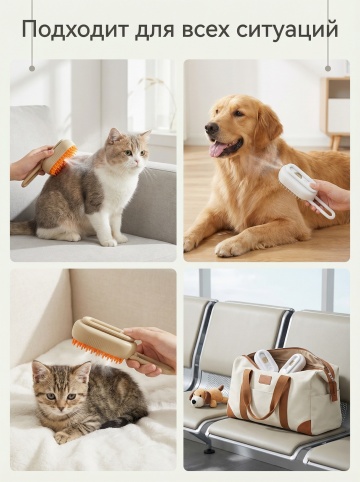 Подходит для всех ситуаций