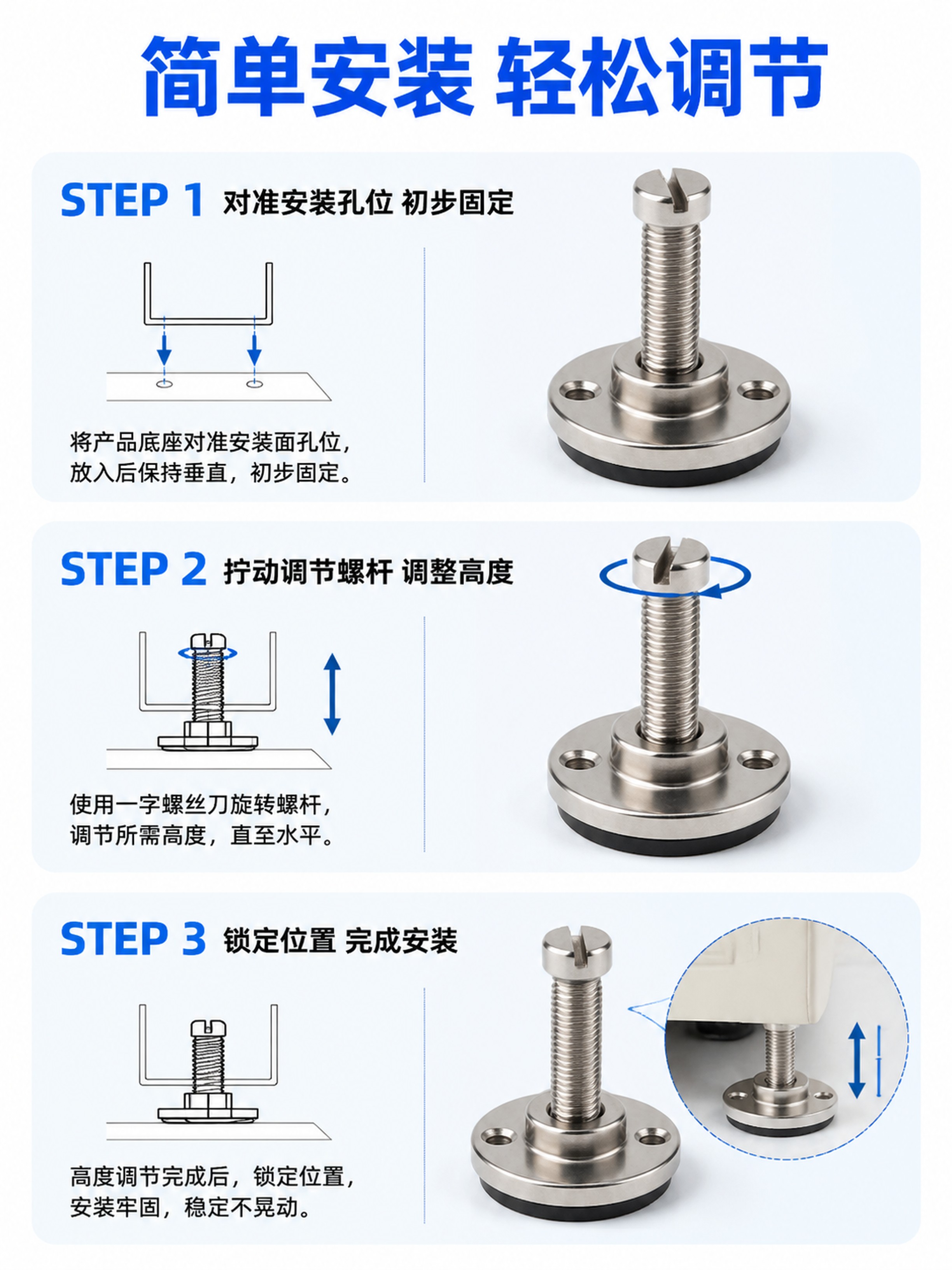 简单安装 轻松调节

STEP 1 对准安装孔位 初步固定

将产品底座对准安装面孔位，放入后保持垂直，初步固定。

STEP 2 拧动调节螺杆 调整高度

使用一字螺丝刀旋转螺杆，调节所需高度，直至水平。

STEP 3 锁定位置 完成安装

高度调节完成后，锁定位置，安装牢固，稳定不晃动。