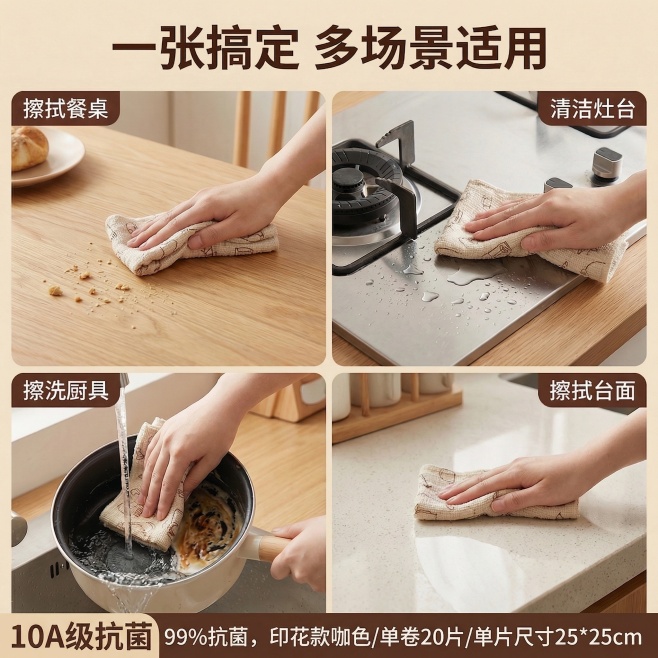 一张搞定 多场景适用

擦拭餐桌

清洁灶台

擦洗厨具

擦拭台面

10A级抗菌 99%抗菌，印花款咖色/单卷20片/单片尺寸25*25cm