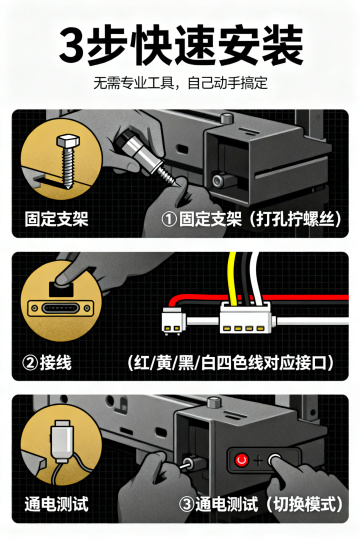 3步快速安装

无需专业工具，自己动手搞定

固定支架

①固定支架（打孔拧螺丝）

②接线

（红/黄/黑/白四色线对应接口）

通电测试

③通电测试（切换模式）