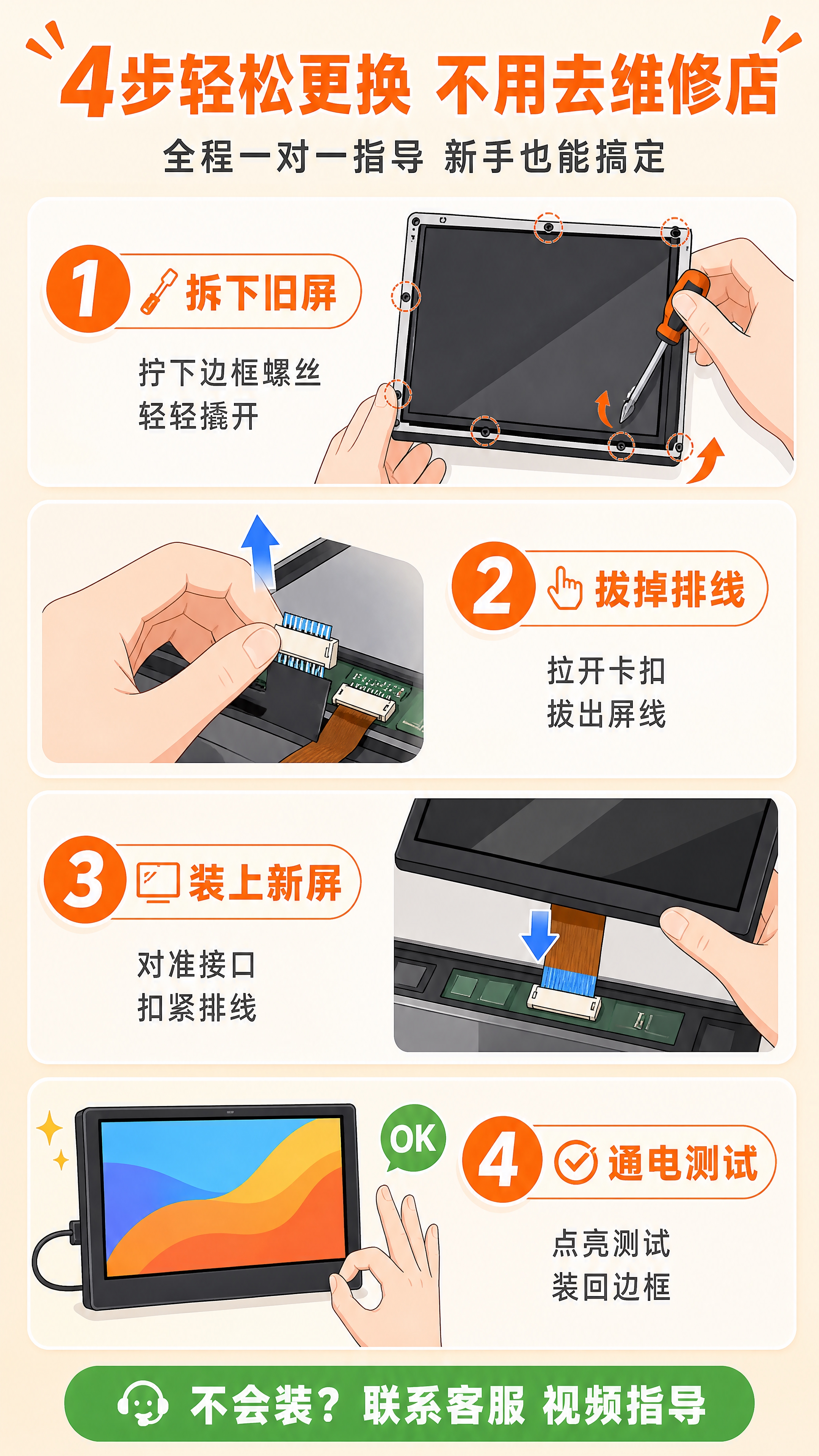 4步轻松更换 不用去维修店

全程一对一指导 新手也能搞定

1 拆下旧屏

拧下边框螺丝
轻轻撬开

2 拔掉排线

拉开卡扣
拔出屏线

3 装上新屏

对准接口
扣紧排线

OK

4 通电测试

点亮测试
装回边框

不会装？联系客服 视频指导