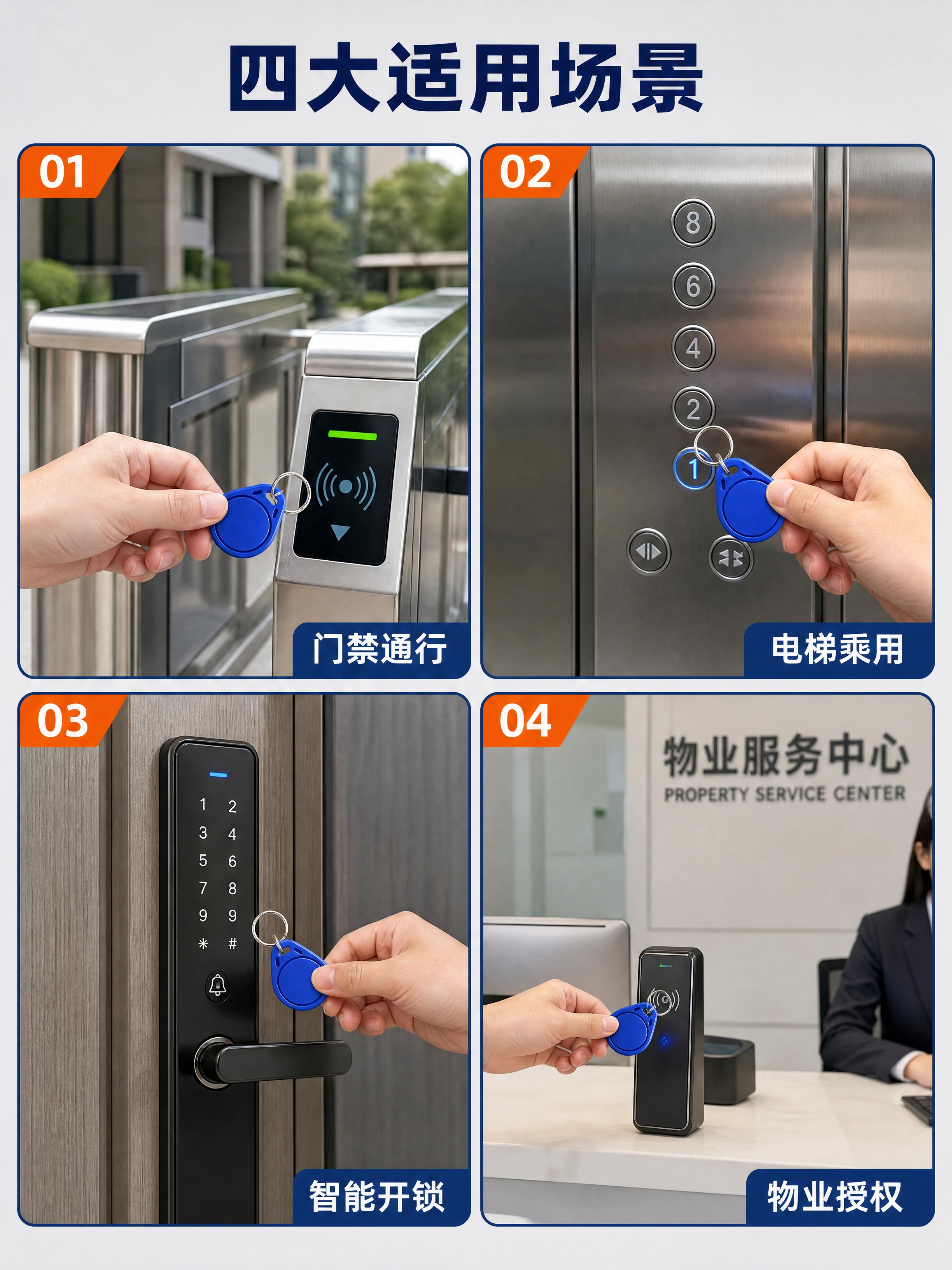 四大适用场景

01

门禁通行

02

8
6
4
2
1

电梯乘用

03

1 2
3 4
5 6
7 8
9 9
* #

智能开锁

04

物业服务中心
PROPERTY SERVICE CENTER

物业授权