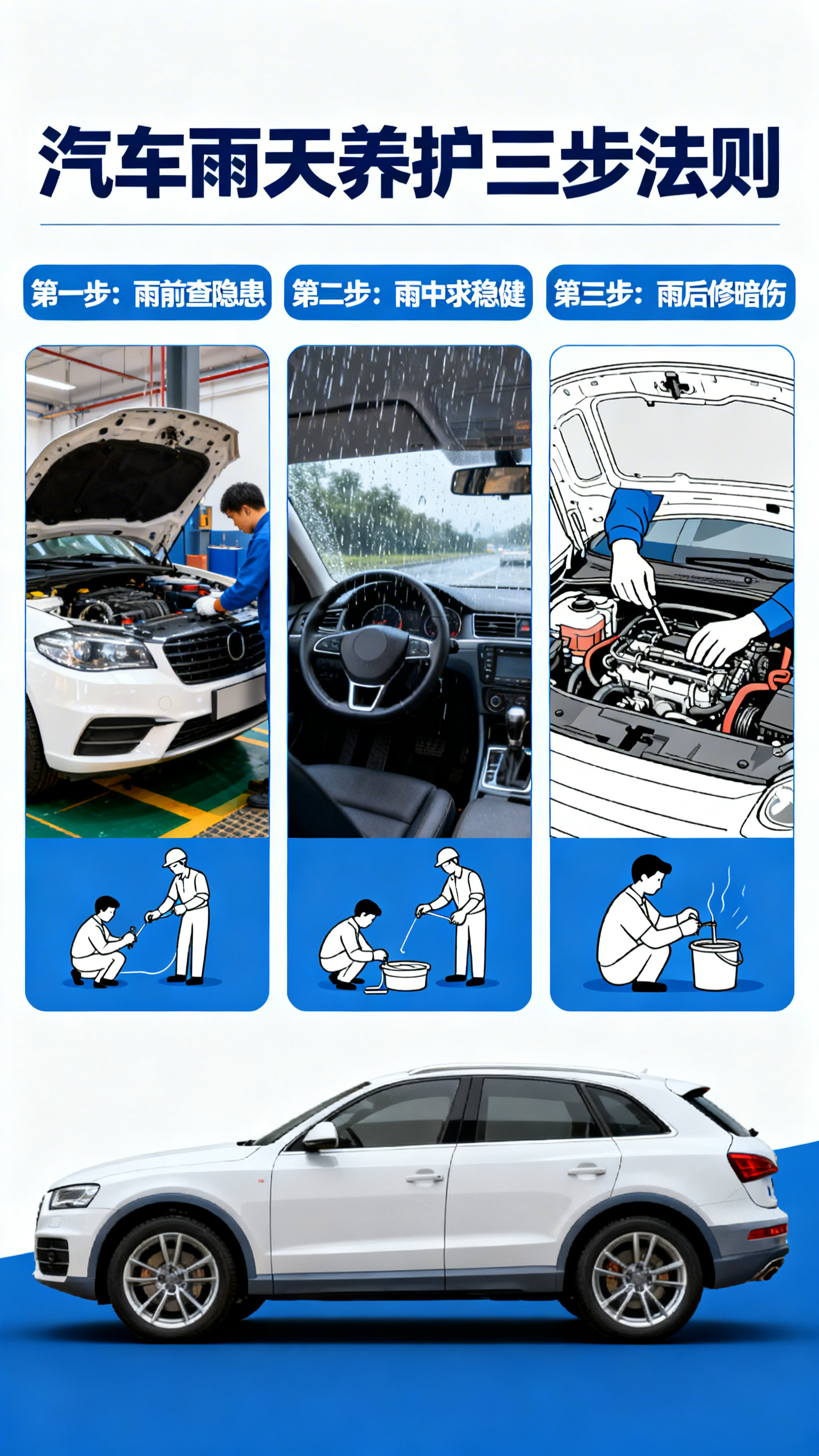 汽车雨天养护三步法则

第一步：雨前查隐患

第二步：雨中求稳健

第三步：雨后修暗伤