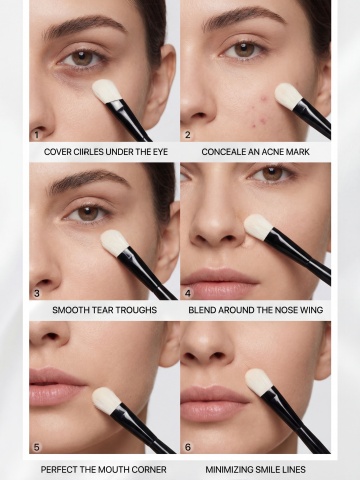 1
COVER CIIRLES UNDER THE EYE

2
CONCEALE AN ACNE MARK

3
SMOOTH TEAR TROUGHS

4
BLEND AROUND THE NOSE WING

5
PERFECT THE MOUTH CORNER

6
MINIMIZING SMILE LINES