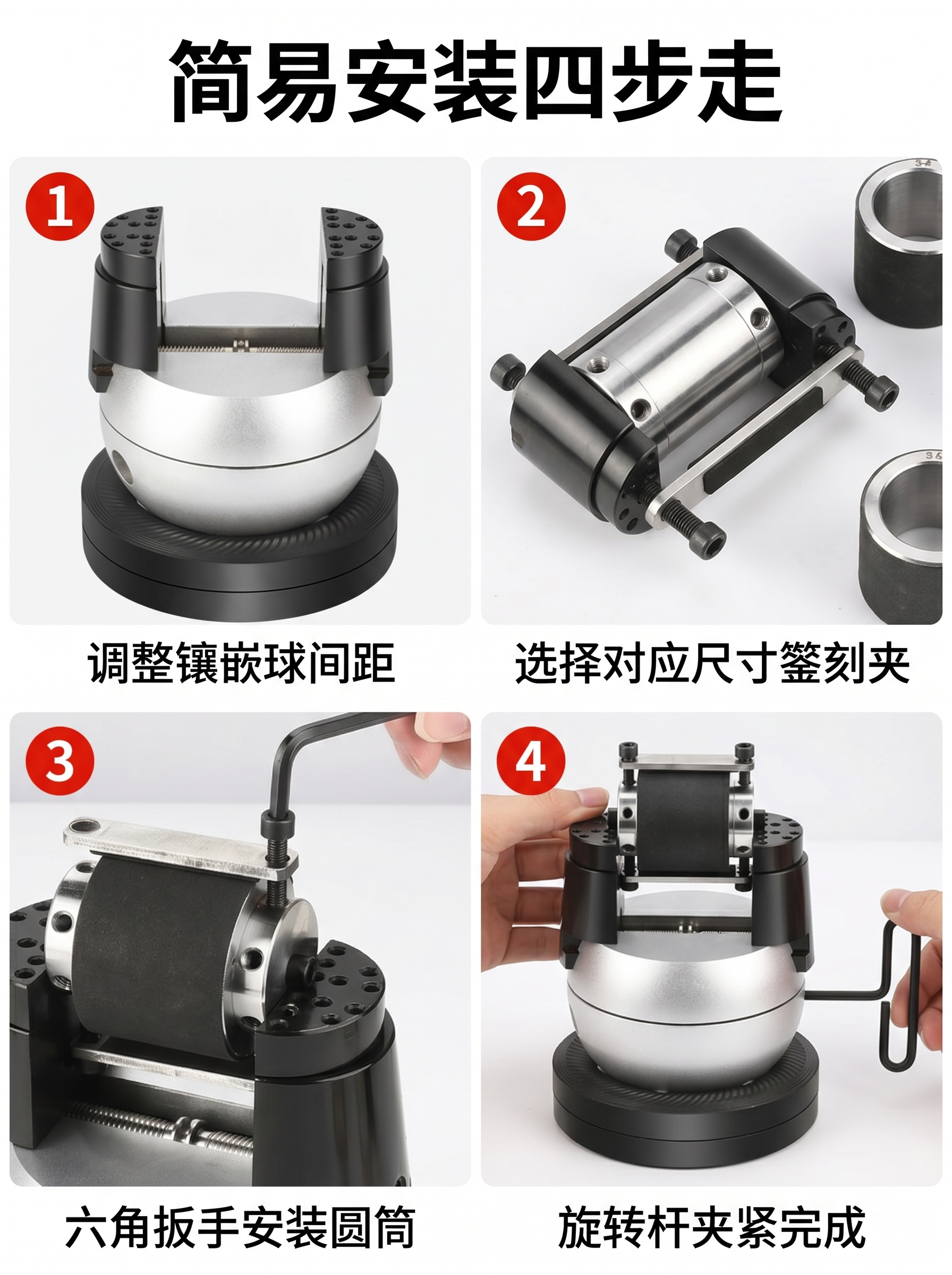 简易安装四步走

1

调整镶嵌球间距

2

选择对应尺寸錾刻夹

3

六角扳手安装圆筒

4

旋转杆夹紧完成