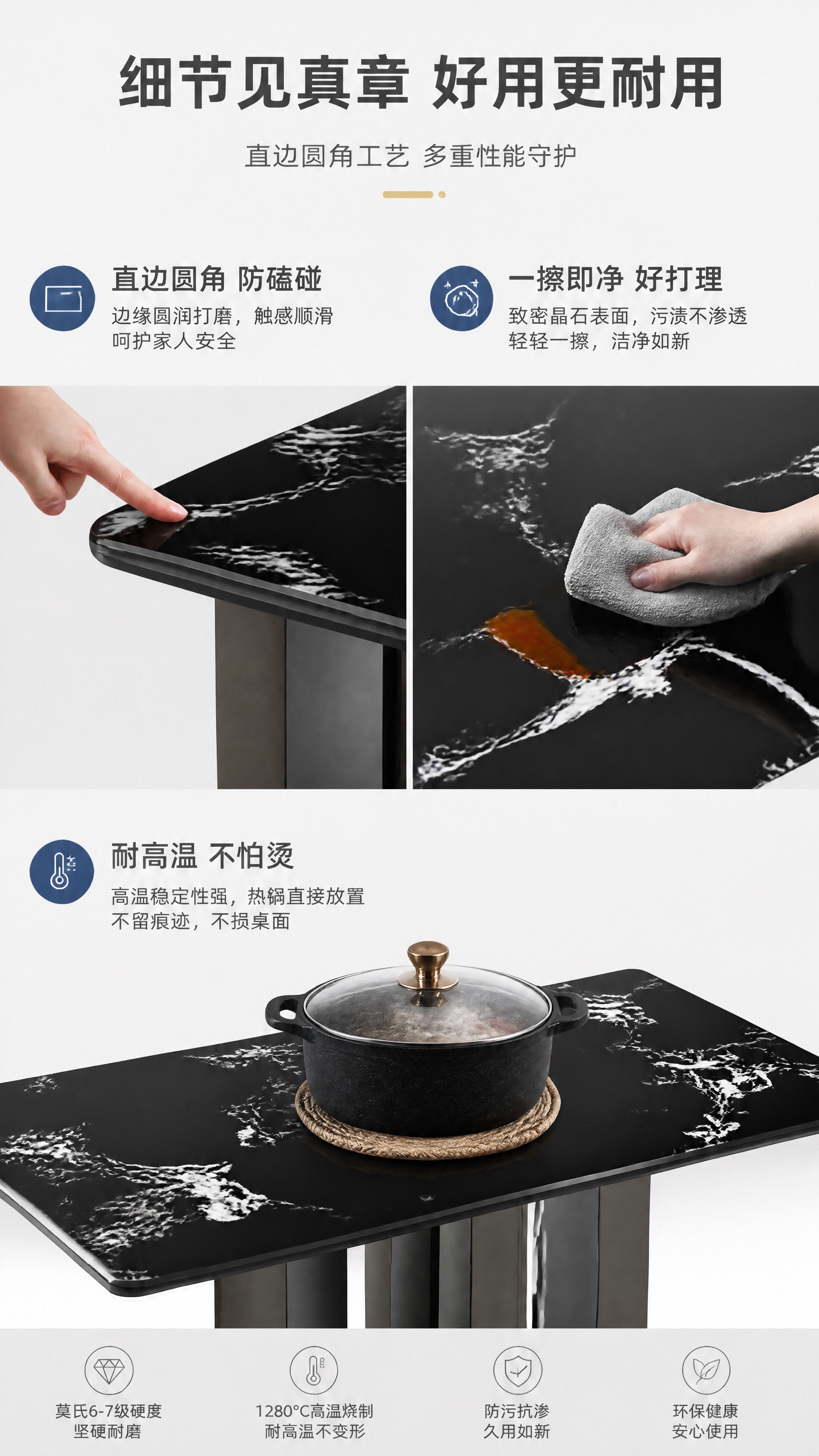 细节见真章 好用更耐用

直边圆角工艺 多重性能守护

直边圆角 防磕碰

边缘圆润打磨，触感顺滑
呵护家人安全

一擦即净 好打理

致密晶石表面，污渍不渗透
轻轻一擦，洁净如新

耐高温 不怕烫

高温稳定性强，热锅直接放置
不留痕迹，不损桌面

莫氏6-7级硬度
坚硬耐磨

1280°C高温烧制
耐高温不变形

防污抗渗
久用如新

环保健康
安心使用