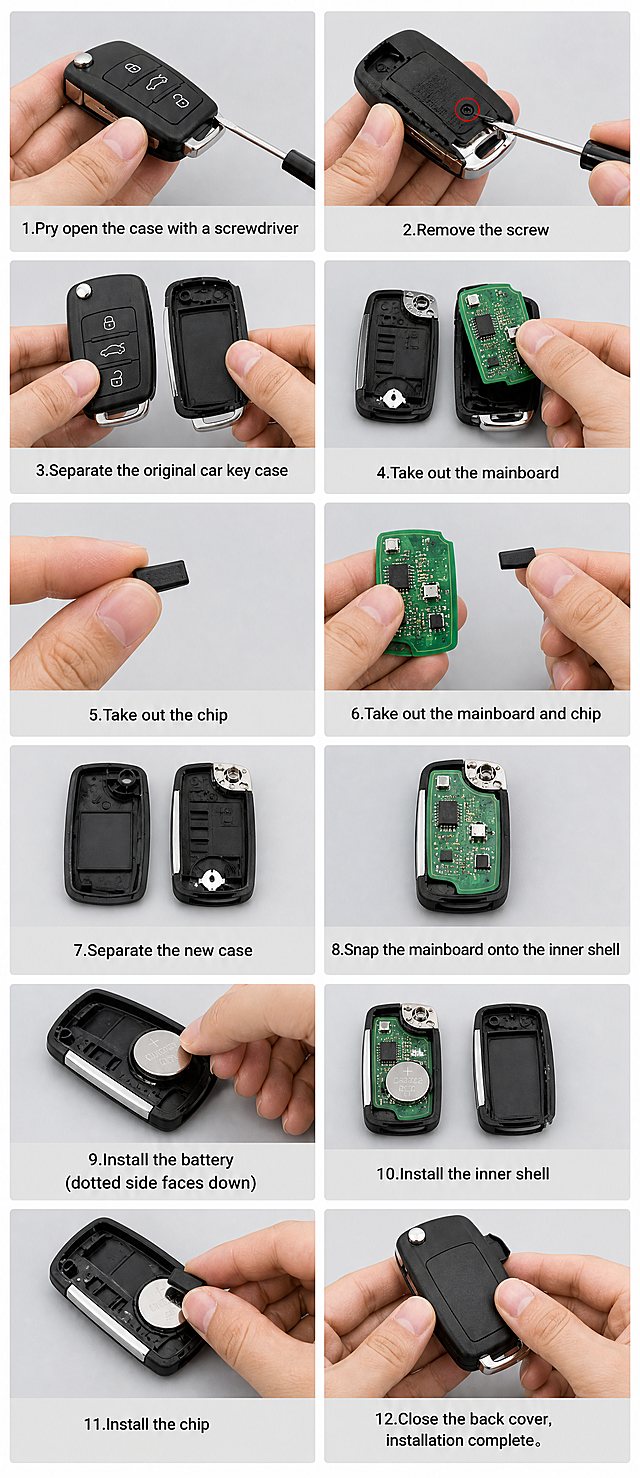 1.Pry open the case with a screwdriver

2.Remove the screw

3.Separate the original car key case

4.Take out the mainboard

5.Take out the chip

6.Take out the mainboard and chip

7.Separate the new case

8.Snap the mainboard onto the inner shell

9.Install the battery (dotted side faces down)

10.Install the inner shell

11.Install the chip

12.Close the back cover, installation complete。