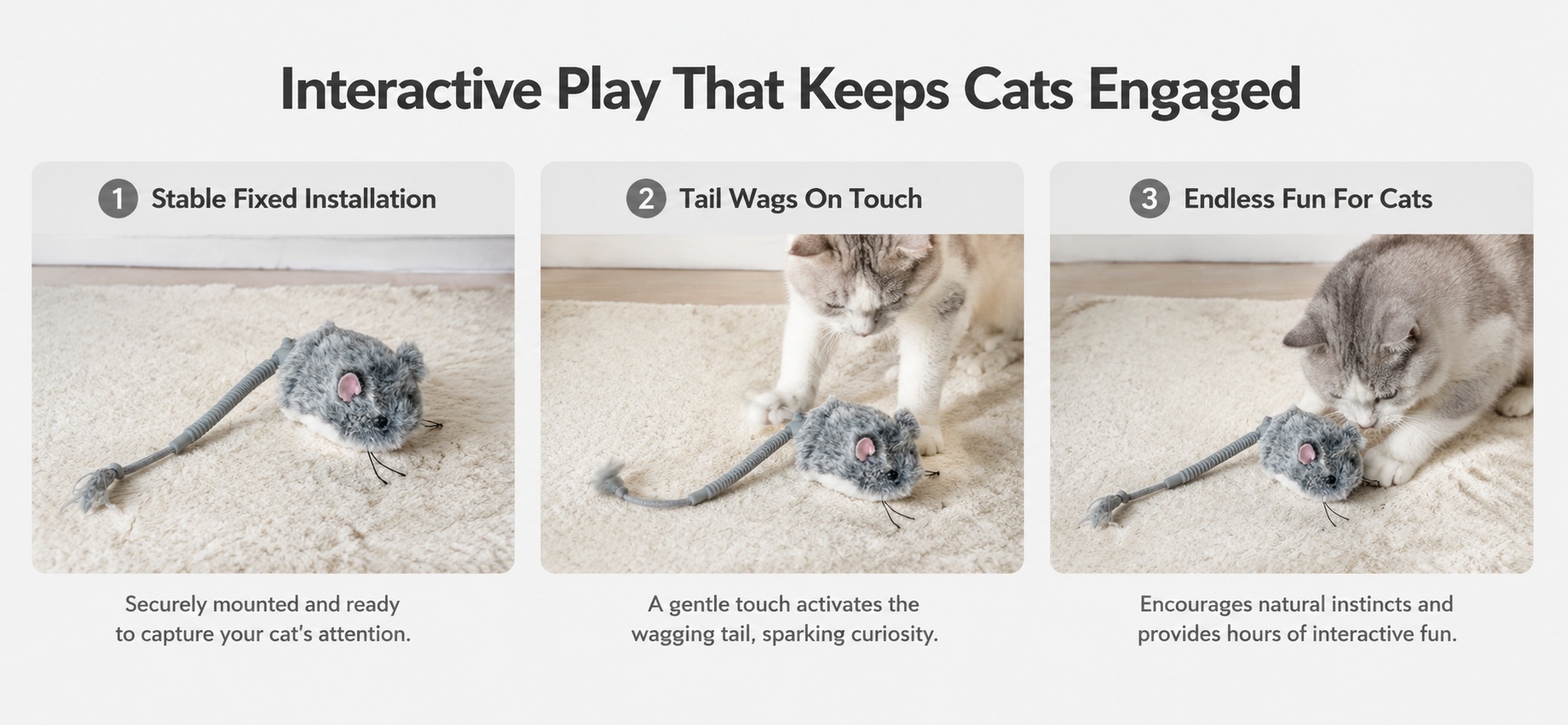 Interactive Play That Keeps Cats Engaged

1 Stable Fixed Installation

Securely mounted and ready to capture your cat's attention.

2 Tail Wags On Touch

A gentle touch activates the wagging tail, sparking curiosity.

3 Endless Fun For Cats

Encourages natural instincts and provides hours of interactive fun.