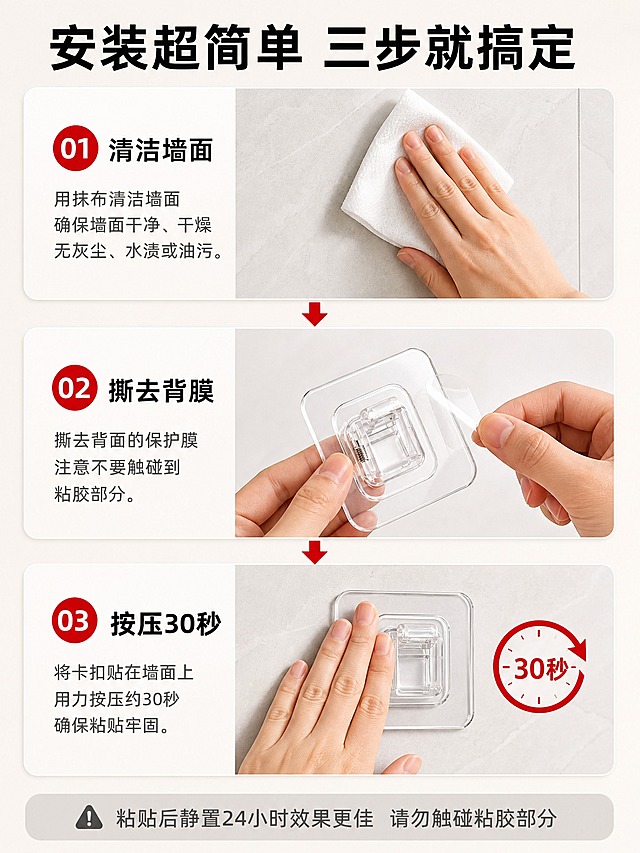 安装超简单 三步就搞定

01 清洁墙面

用抹布清洁墙面
确保墙面干净、干燥
无灰尘、水渍或油污。

02 撕去背膜

撕去背面的保护膜
注意不要触碰到
粘胶部分。

03 按压30秒

将卡扣贴在墙面上
用力按压约30秒
确保粘贴牢固。

30秒

粘贴后静置24小时效果更佳 请勿触碰粘胶部分