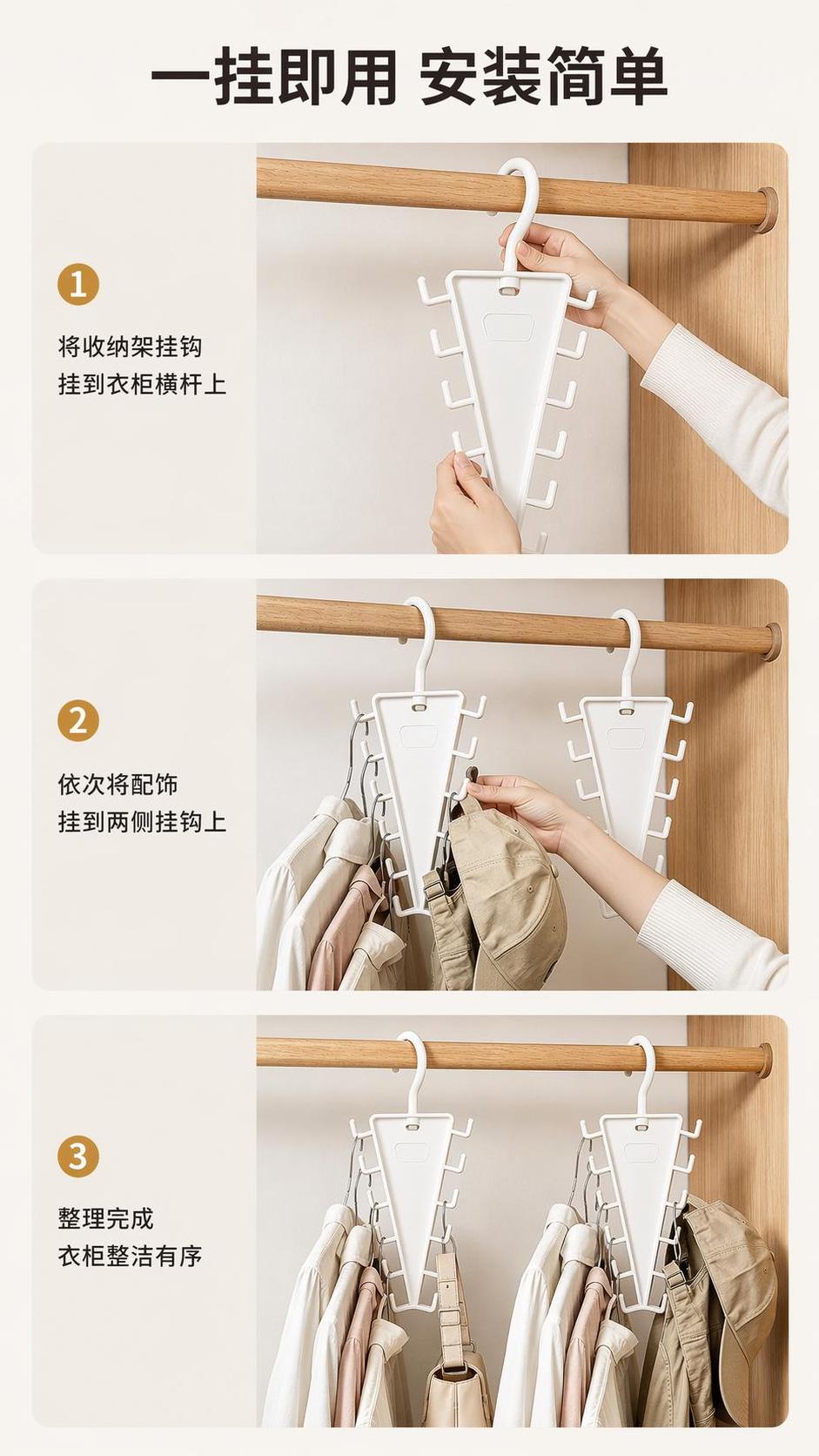 一挂即用 安装简单

1

将收纳架挂钩
挂到衣柜横杆上

2

依次将配饰
挂到两侧挂钩上

3

整理完成
衣柜整洁有序