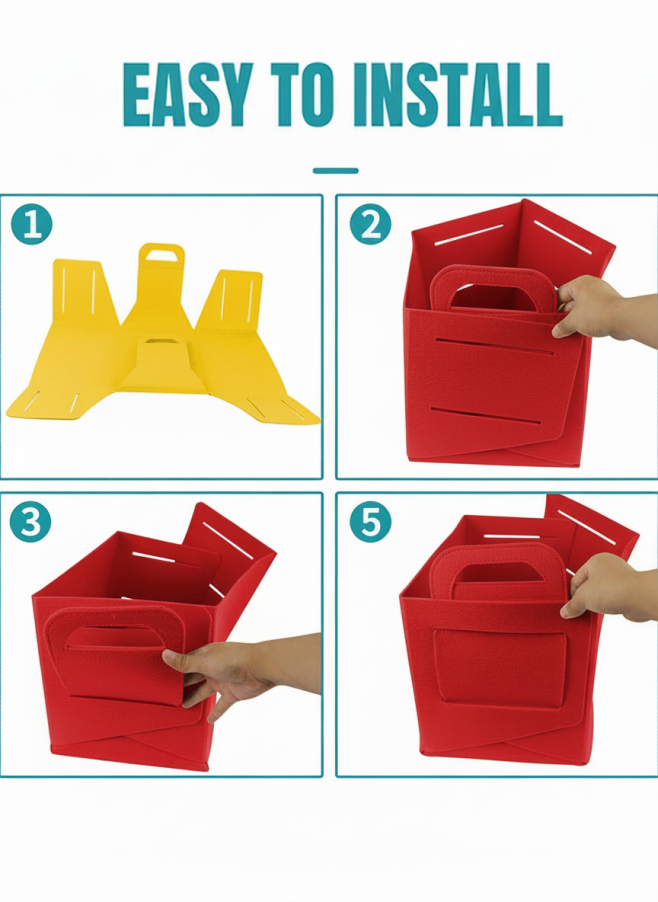 EASY TO INSTALL

1

2

3

5